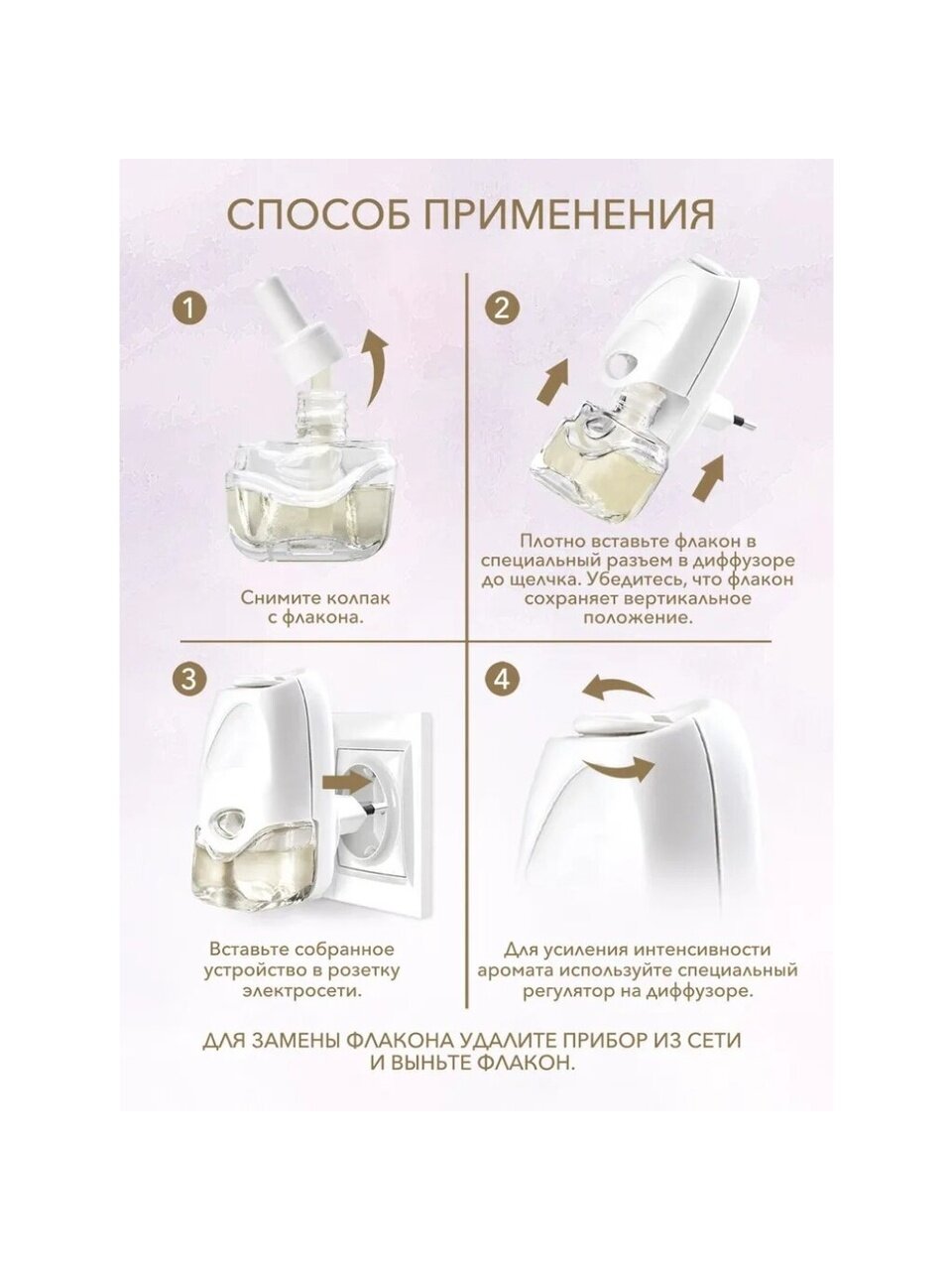 СПОСОБ ПРИМЕНЕНИЯ

1

Снимите колпак с флакона.

2

Плотно вставьте флакон в специальный разъем в диффузоре до щелчка. Убедитесь, что флакон сохраняет вертикальное положение.

3

Вставьте собранное устройство в розетку электросети.

4

Для усиления интенсивности аромата используйте специальный регулятор на диффузоре.

ДЛЯ ЗАМЕНЫ ФЛАКОНА УДАЛИТЕ ПРИБОР ИЗ СЕТИ И ВЫНЬТЕ ФЛАКОН.