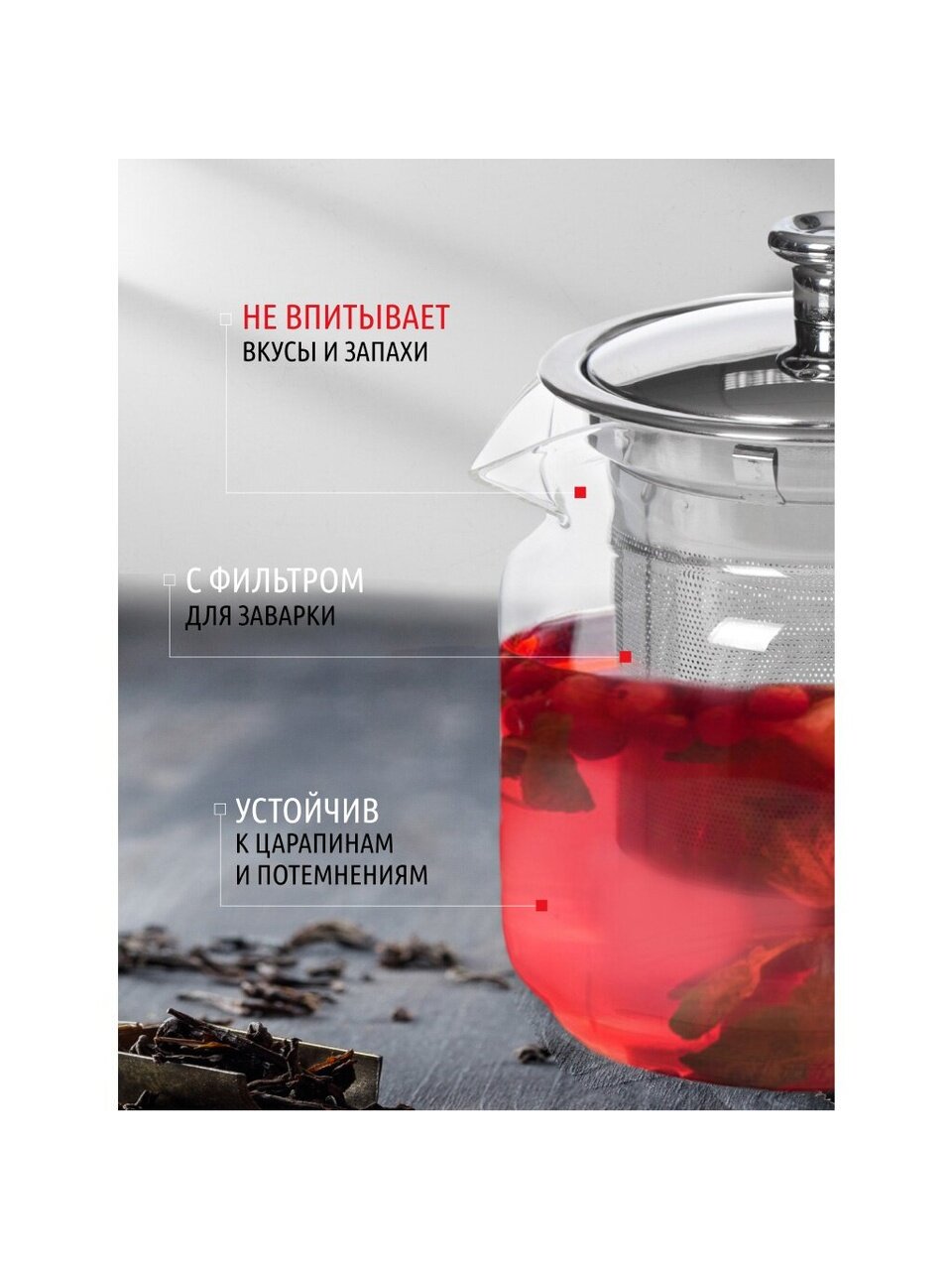 НЕ ВПИТЫВАЕТ
ВКУСЫ И ЗАПАХИ

С ФИЛЬТРОМ
ДЛЯ ЗАВАРКИ

УСТОЙЧИВ
К ЦАРАПИНАМ
И ПОТЕМНЕНИЯМ