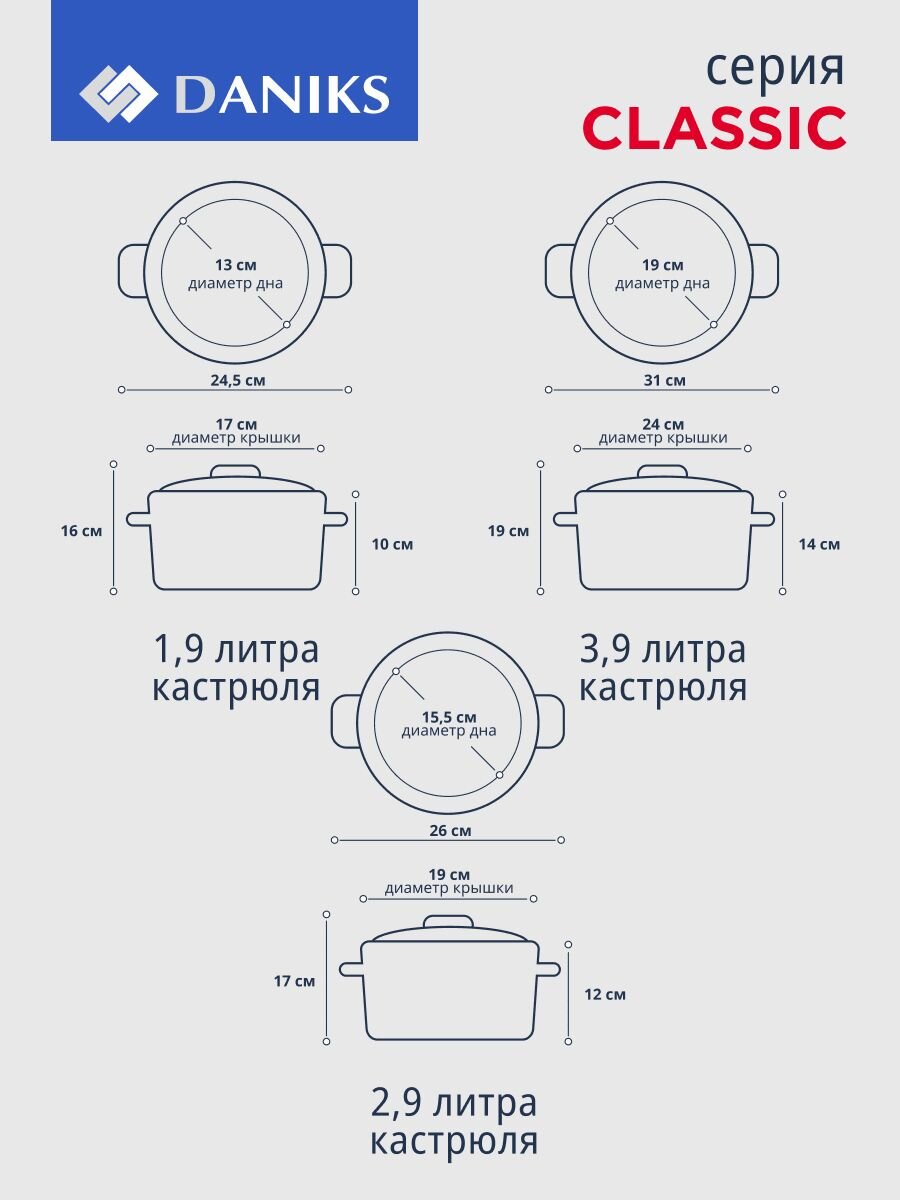 DANIKS

серия
CLASSIC

13 см
диаметр дна

24,5 см

17 см
диаметр крышки

16 см

10 см

1,9 литра
кастрюля

19 см
диаметр дна

31 см

24 см
диаметр крышки

19 см

14 см

3,9 литра
кастрюля

15,5 см
диаметр дна

26 см

19 см
диаметр крышки

17 см

12 см

2,9 литра
кастрюля