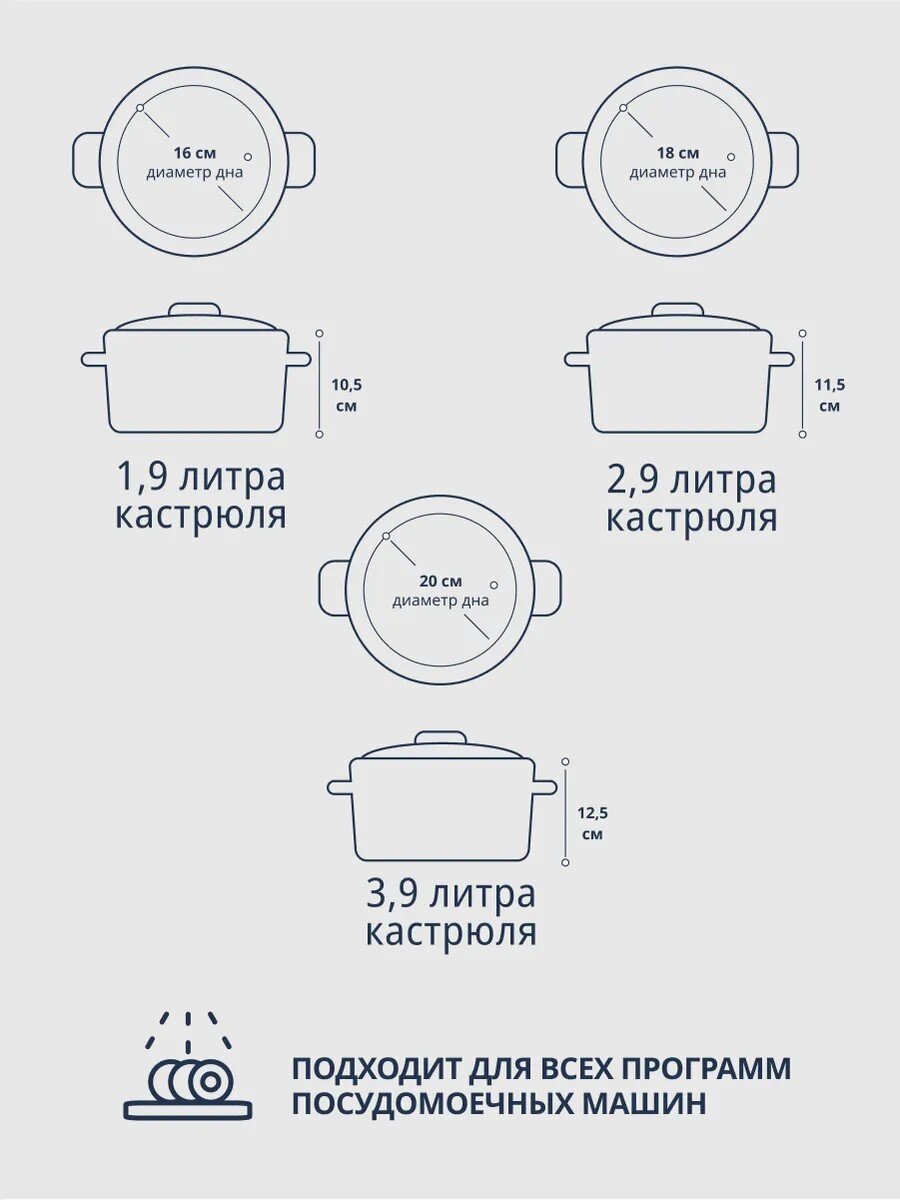 16 см
диаметр дна

10,5 см

1,9 литра кастрюля

18 см
диаметр дна

11,5 см

2,9 литра кастрюля

20 см
диаметр дна

12,5 см

3,9 литра кастрюля

ПОДХОДИТ ДЛЯ ВСЕХ ПРОГРАММ ПОСУДОМОЕЧНЫХ МАШИН