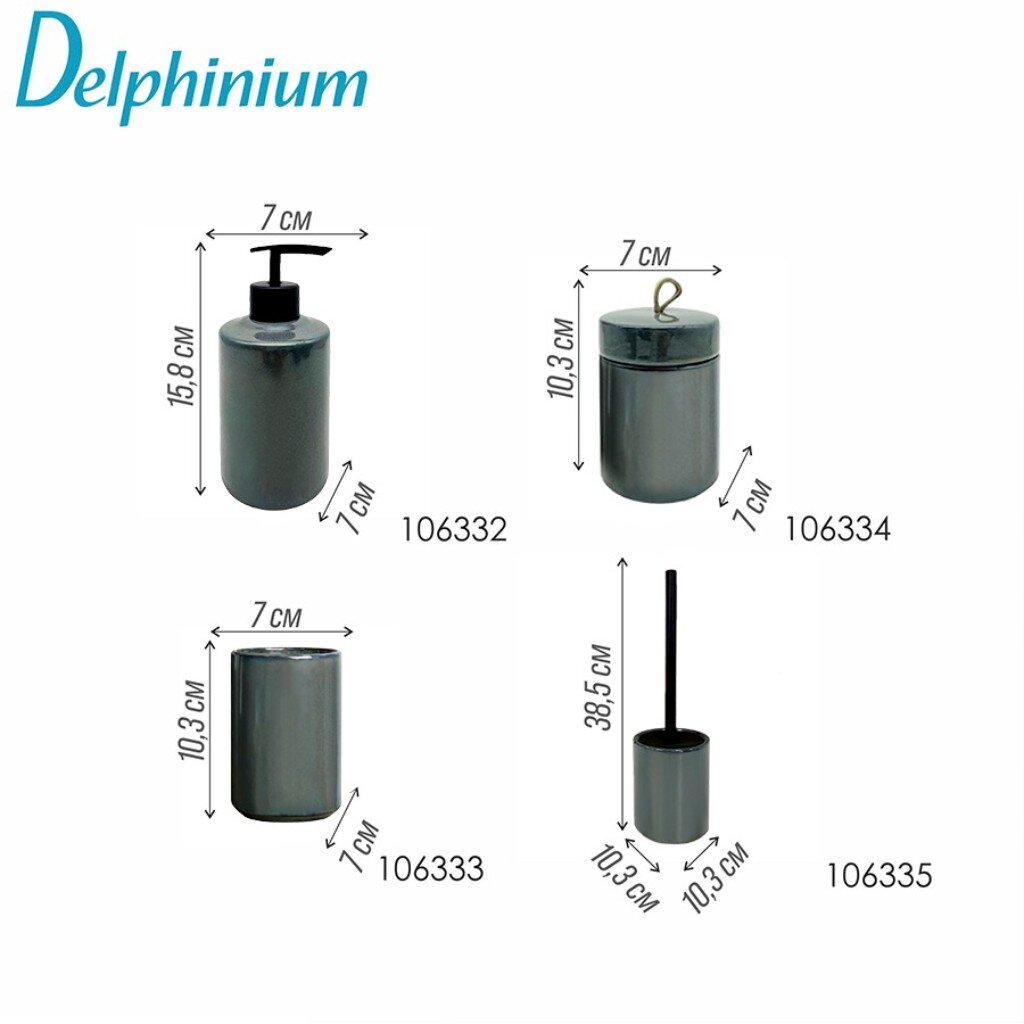 Delphinium

7 см
15,8 см
7 см
106332

7 см
10,3 см
7 см
106334

7 см
10,3 см
7 см
106333

38,5 см
10,3 см
10,3 см
106335