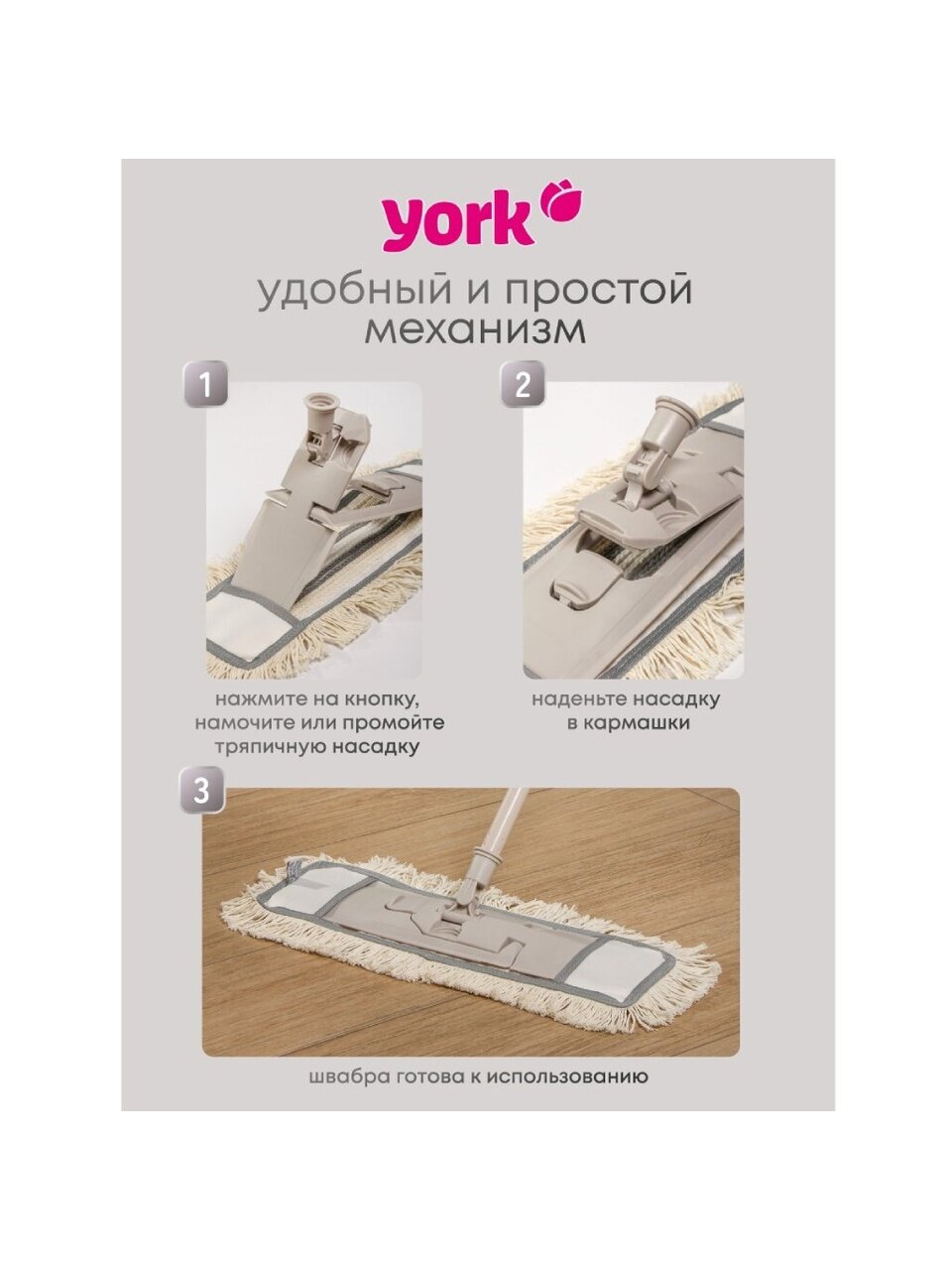 york

удобный и простой механизм

1

нажмите на кнопку, намочите или промойте тряпичную насадку

2

наденьте насадку в кармашки

3

швабра готова к использованию