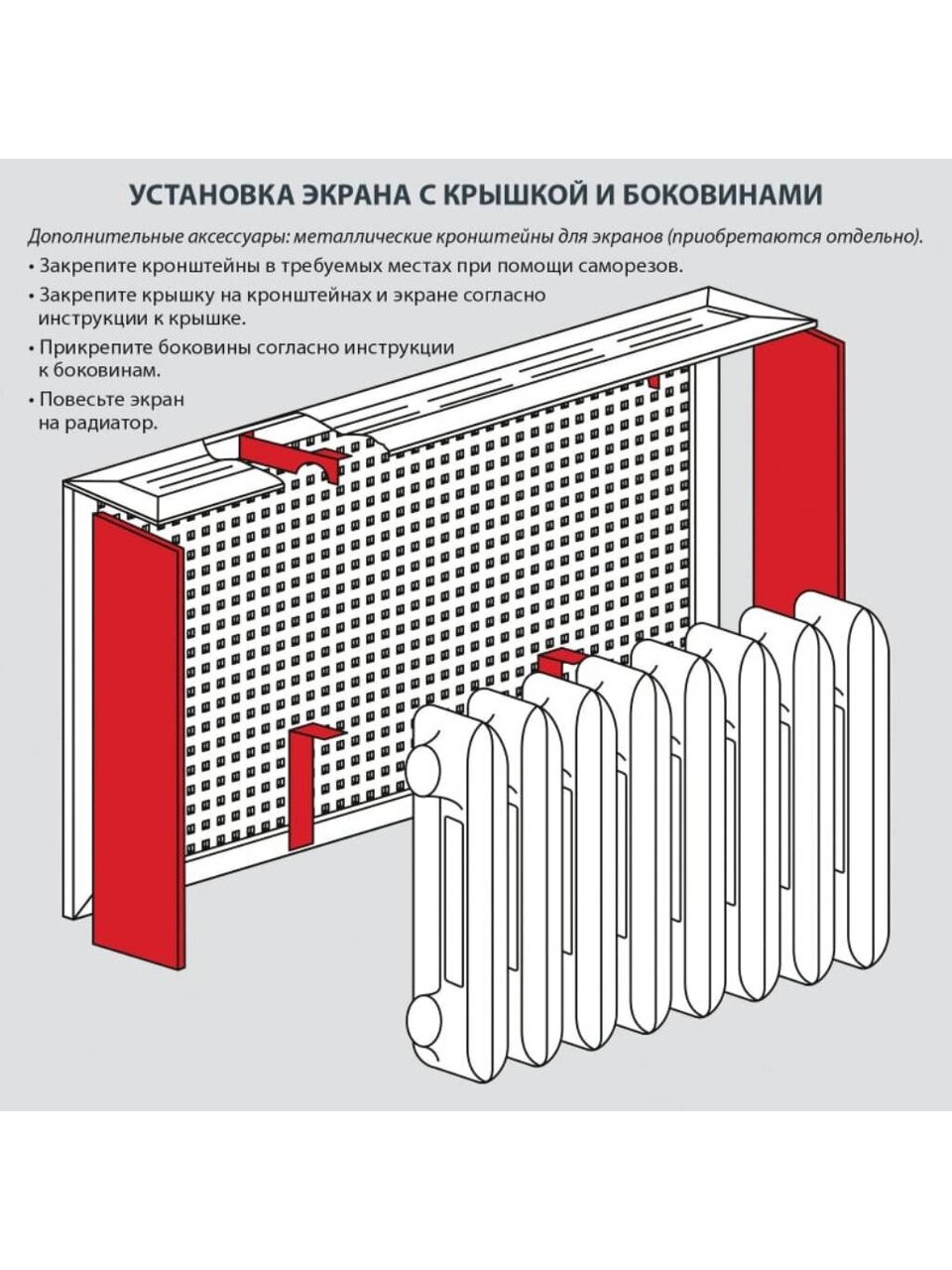 УСТАНОВКА ЭКРАНА С КРЫШКОЙ И БОКОВИНАМИ

Дополнительные аксессуары: металлические кронштейны для экранов (приобретаются отдельно).

• Закрепите кронштейны в требуемых местах при помощи саморезов.

• Закрепите крышку на кронштейнах и экране согласно инструкции к крышке.

• Прикрепите боковины согласно инструкции к боковинам.

• Повесьте экран на радиатор.