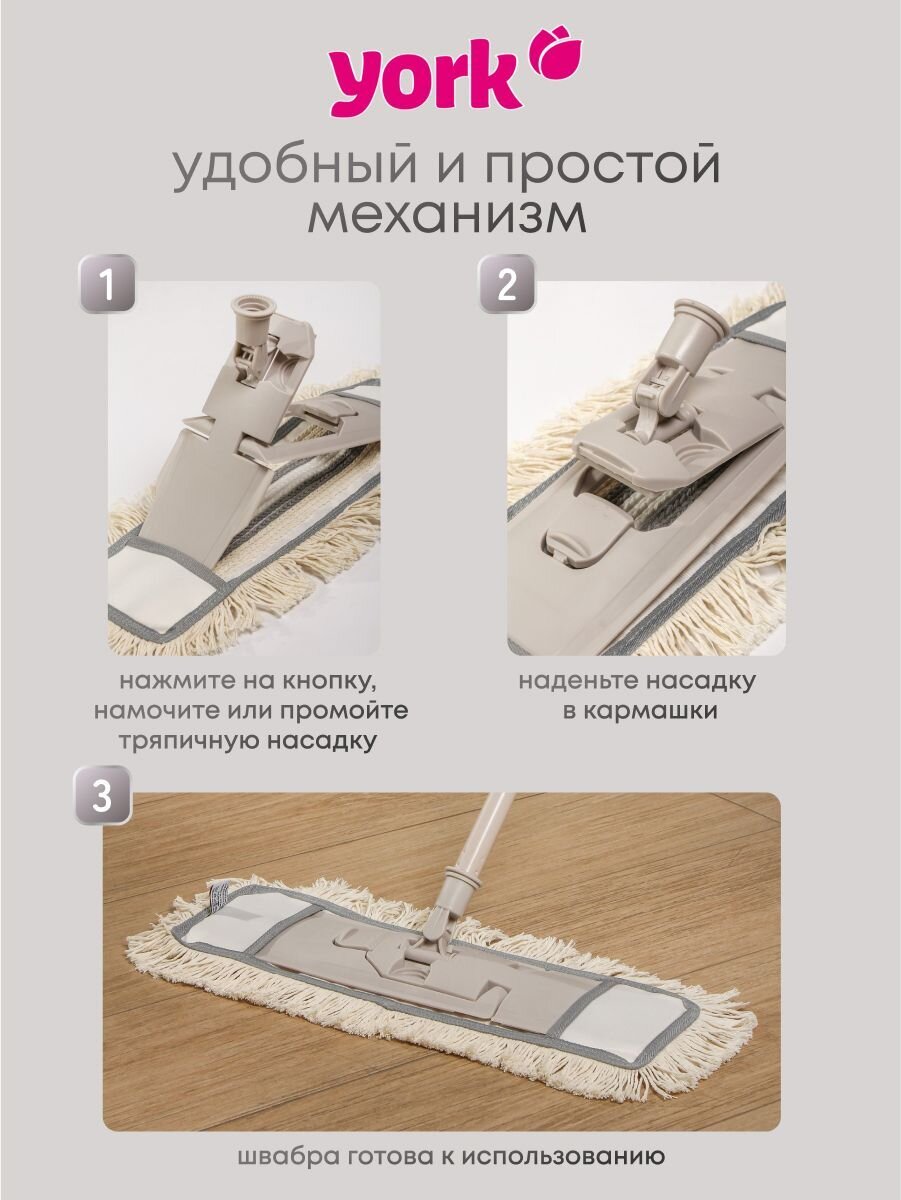 york

удобный и простой механизм

1

нажмите на кнопку, намочите или промойте тряпичную насадку

2

наденьте насадку в кармашки

3

швабра готова к использованию