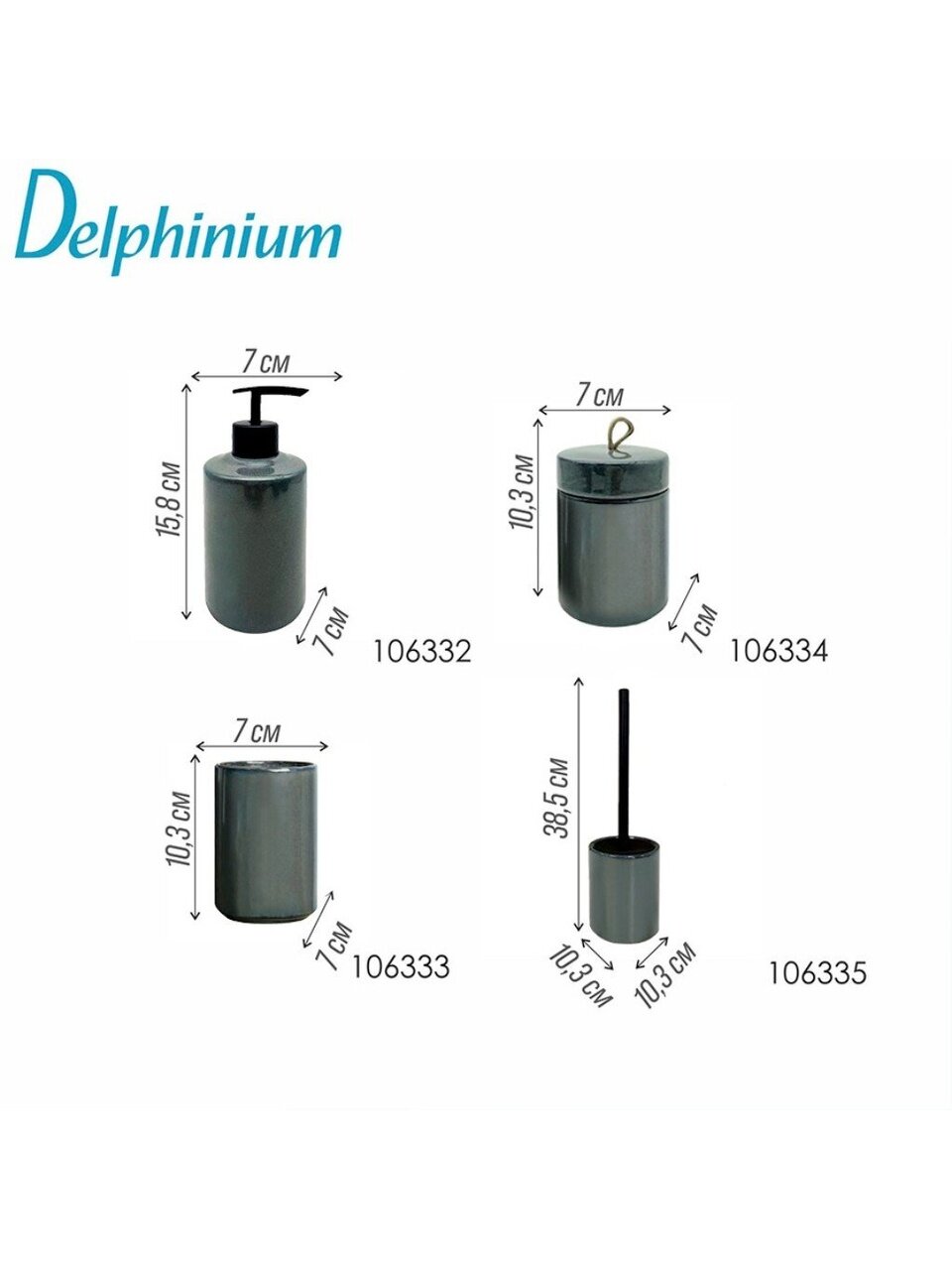 Delphinium

7 см
15,8 см
7 см
106332

7 см
10,3 см
7 см
106334

7 см
10,3 см
7 см
106333

38,5 см
10,3 см
10,3 см
106335