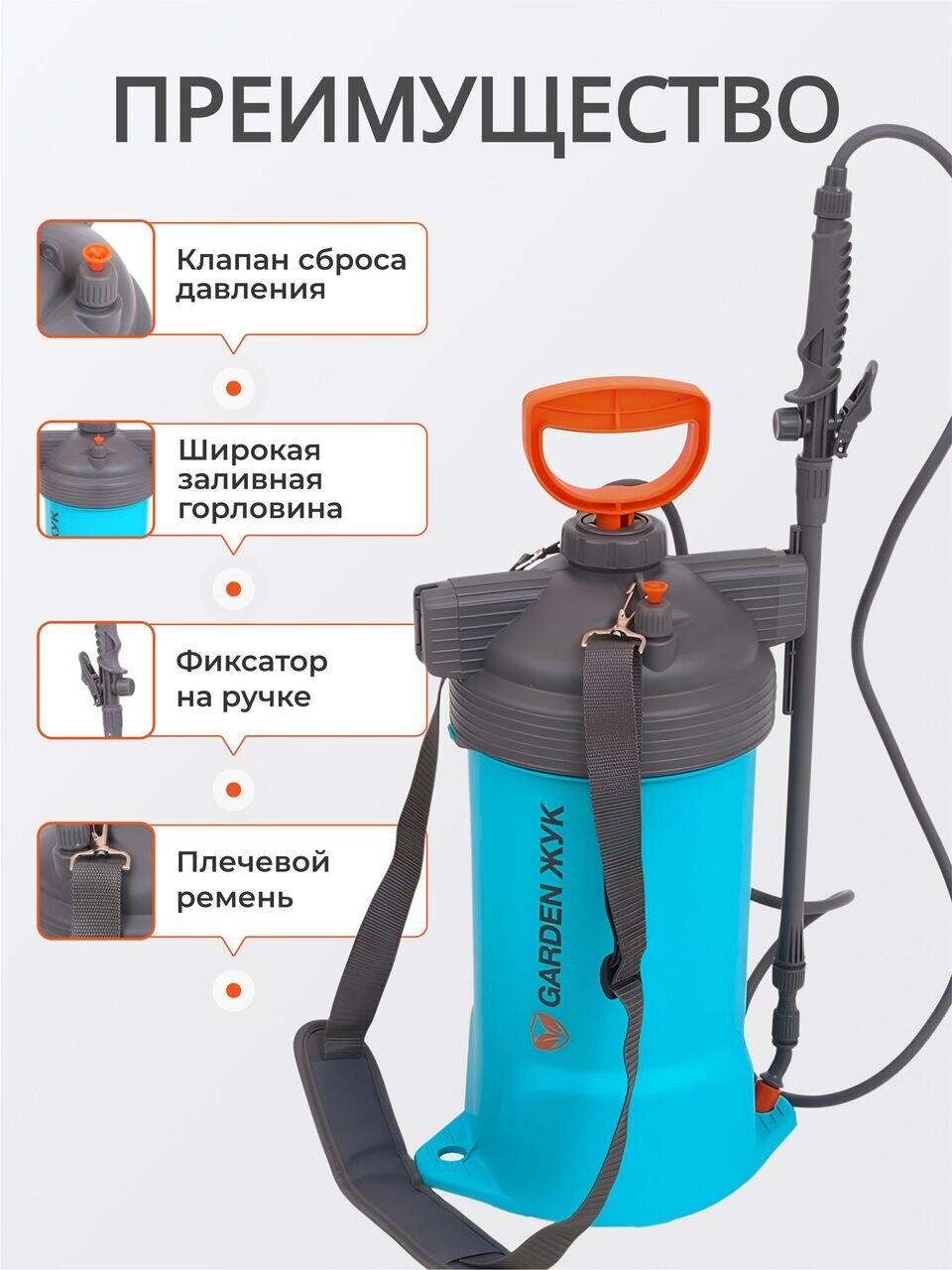 ПРЕИМУЩЕСТВО

Клапан сброса давления

Широкая заливная горловина

ЖУК

Фиксатор на ручке

Плечевой ремень

GARDEN ЖУК