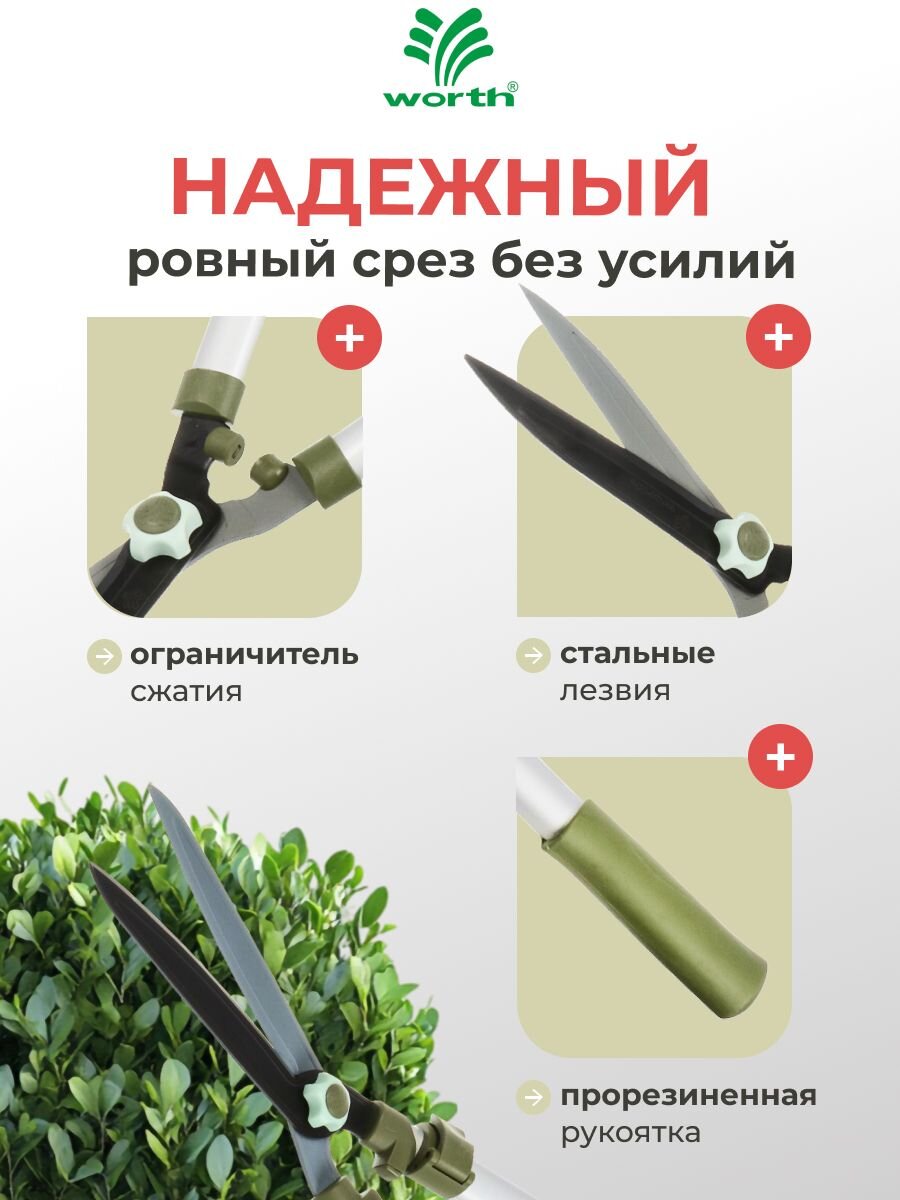 worth®

НАДЕЖНЫЙ
ровный срез без усилий

+

+

ограничитель сжатия

стальные лезвия

+

прорезиненная рукоятка