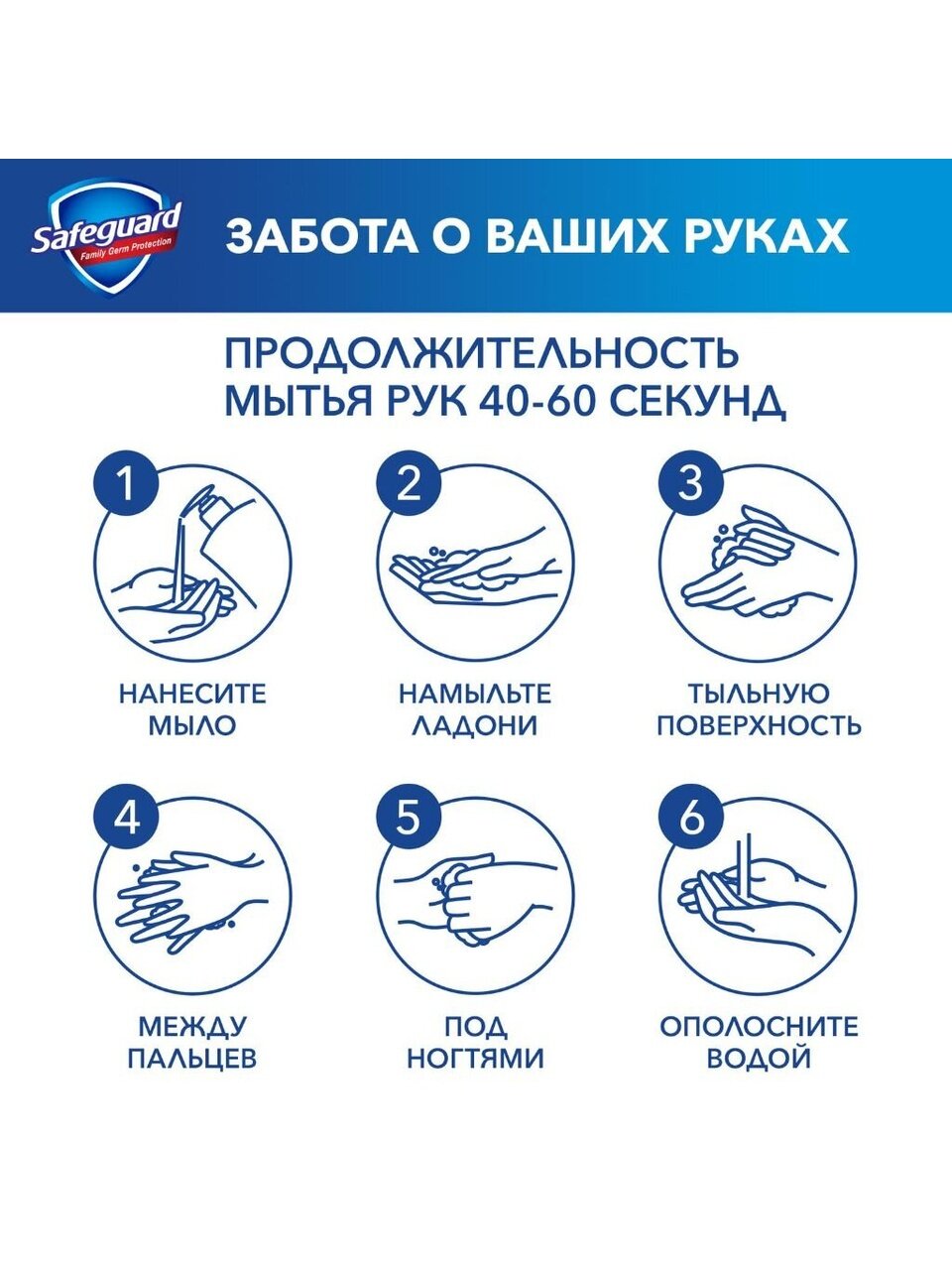 Safeguard
Family Germ Protection

ЗАБОТА О ВАШИХ РУКАХ

ПРОДОЛЖИТЕЛЬНОСТЬ МЫТЬЯ РУК 40-60 СЕКУНД

1
НАНЕСИТЕ МЫЛО

2
НАМЫЛЬТЕ ЛАДОНИ

3
ТЫЛЬНУЮ ПОВЕРХНОСТЬ

4
МЕЖДУ ПАЛЬЦЕВ

5
ПОД НОГТЯМИ

6
ОПОЛОСНИТЕ ВОДОЙ