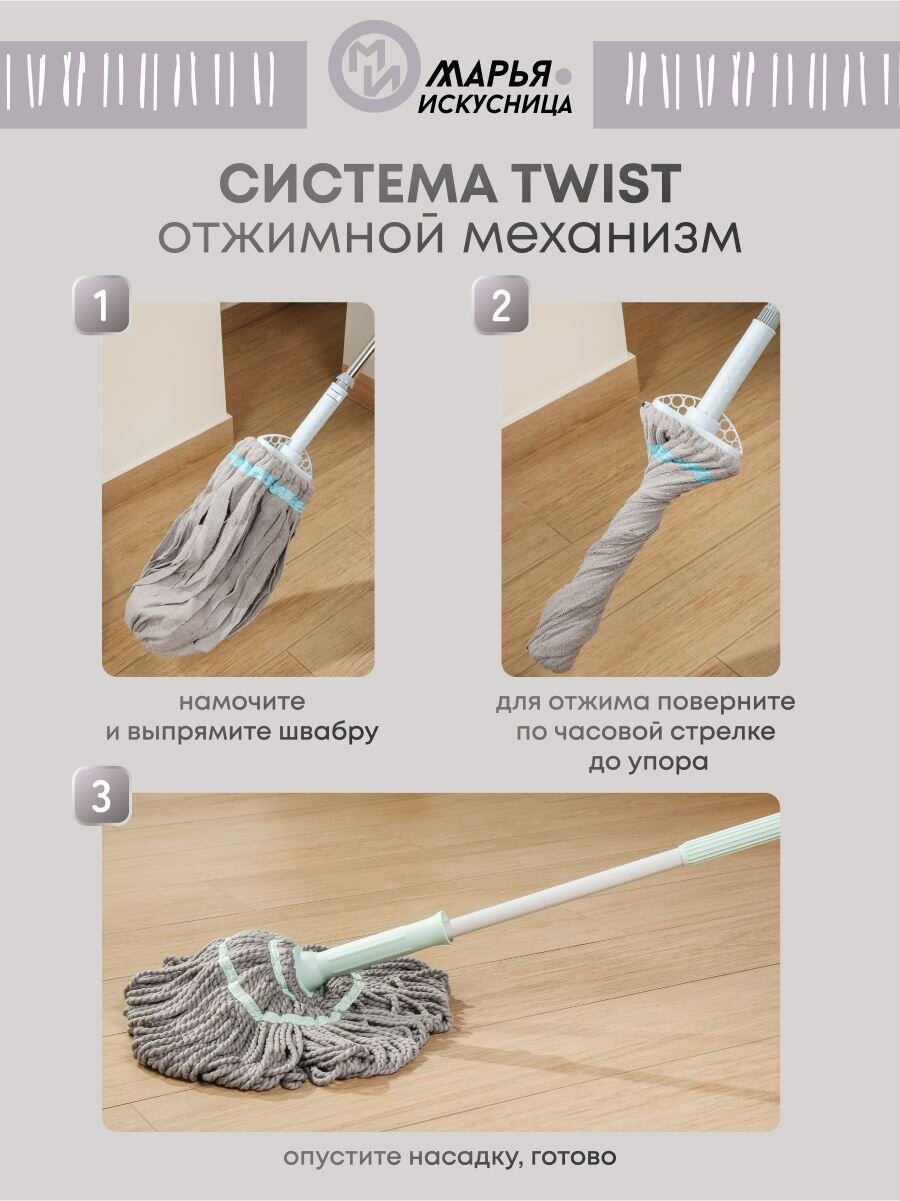 МАРЬЯ ИСКУСНИЦА

СИСТЕМА TWIST
отжимной механизм

1

намочите
и выпрямите швабру

2

для отжима поверните
по часовой стрелке
до упора

3

опустите насадку, готово