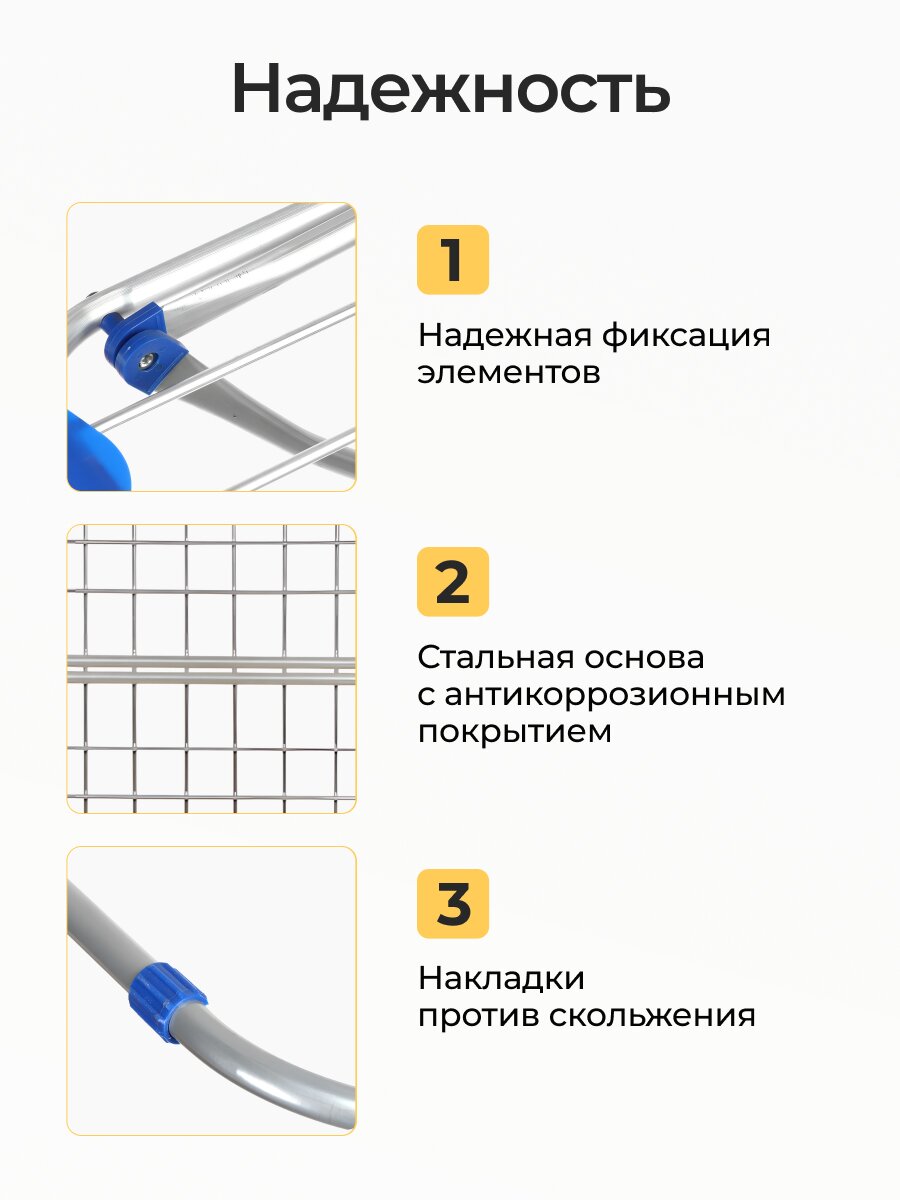 Надежность

1

Надежная фиксация элементов

2

Стальная основа с антикоррозионным покрытием

3

Накладки против скольжения