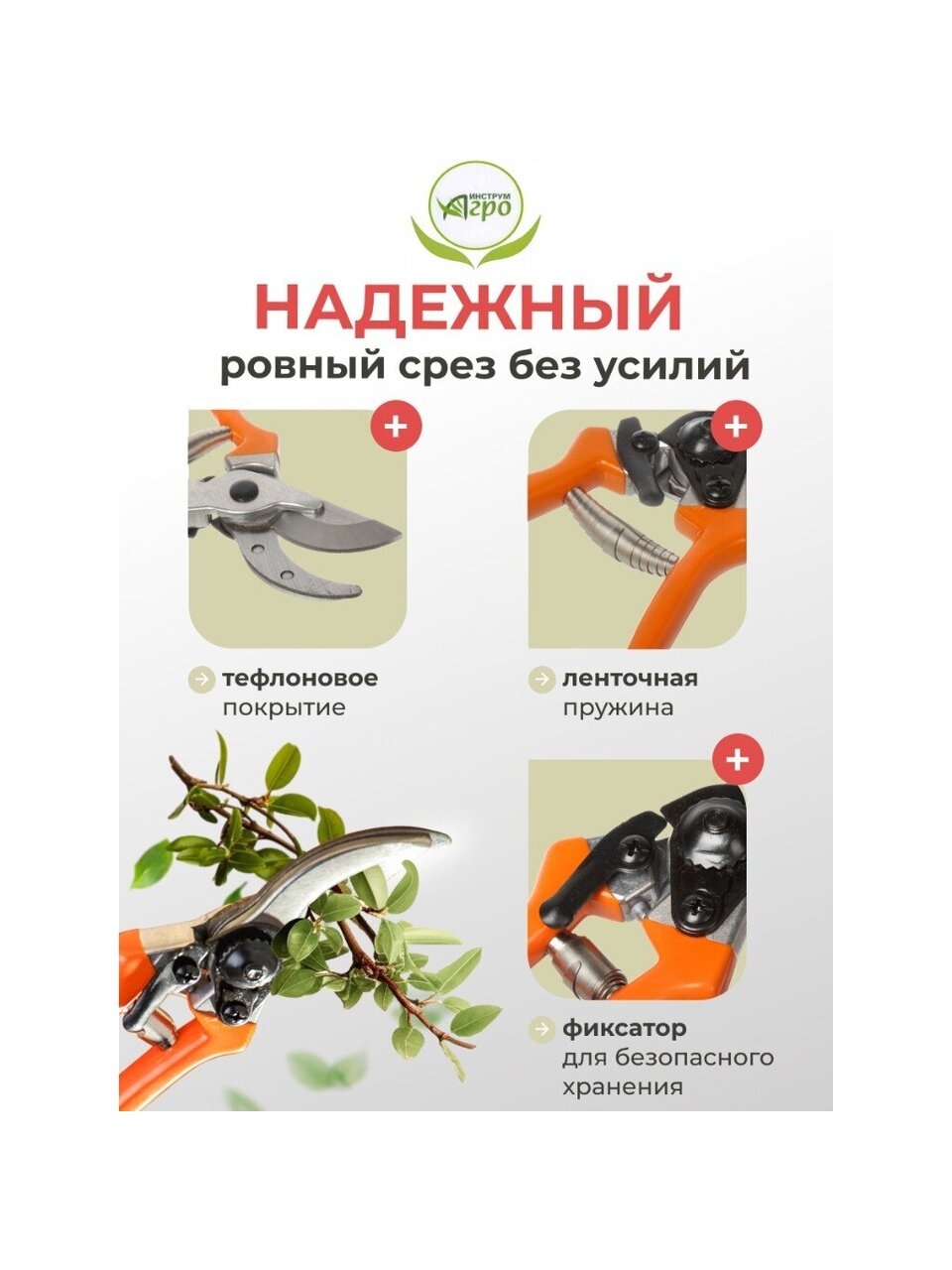 ИНСТРУМ Агро

НАДЕЖНЫЙ
ровный срез без усилий

+

+

тефлоновое покрытие

ленточная пружина

+

фиксатор для безопасного хранения