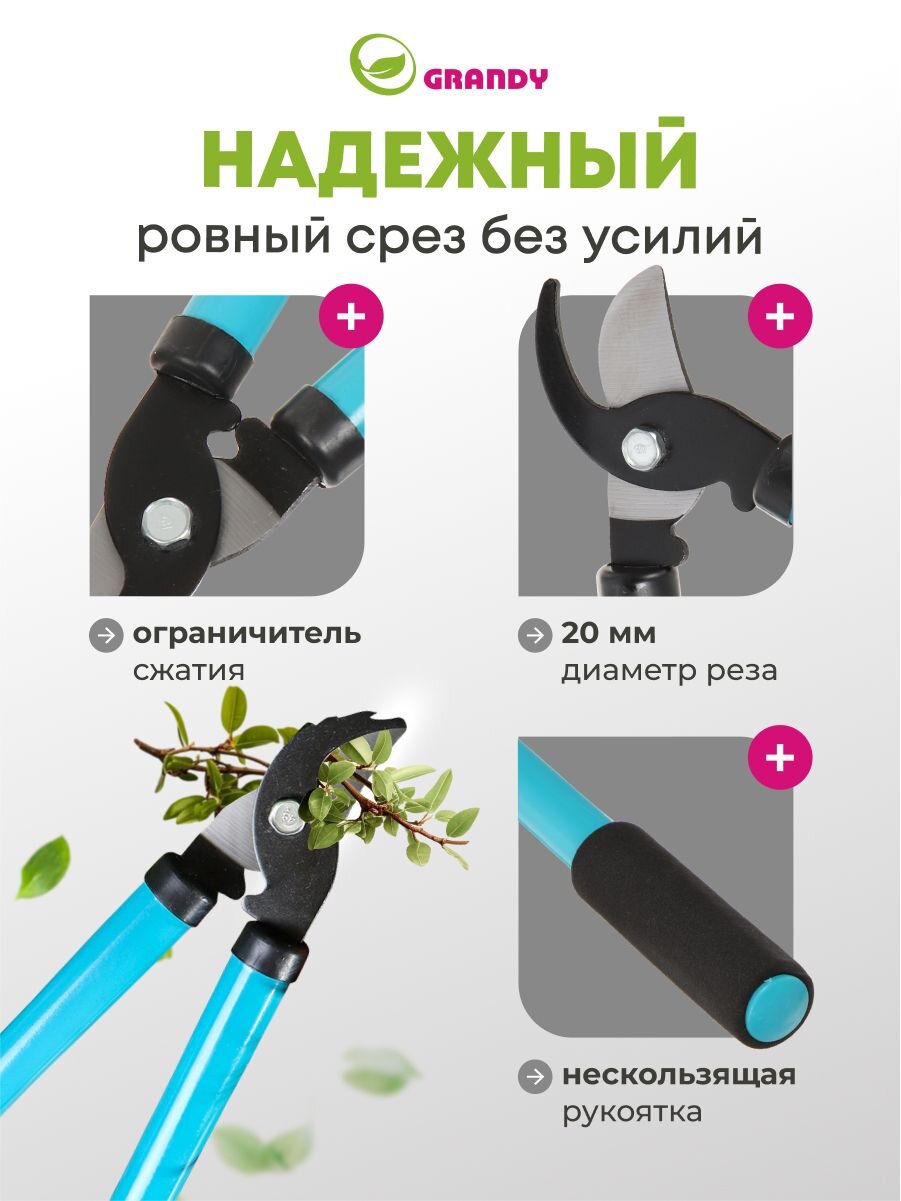 GRANDY

НАДЕЖНЫЙ

ровный срез без усилий

+

+

ограничитель сжатия

20 мм диаметр реза

+

нескользящая рукоятка