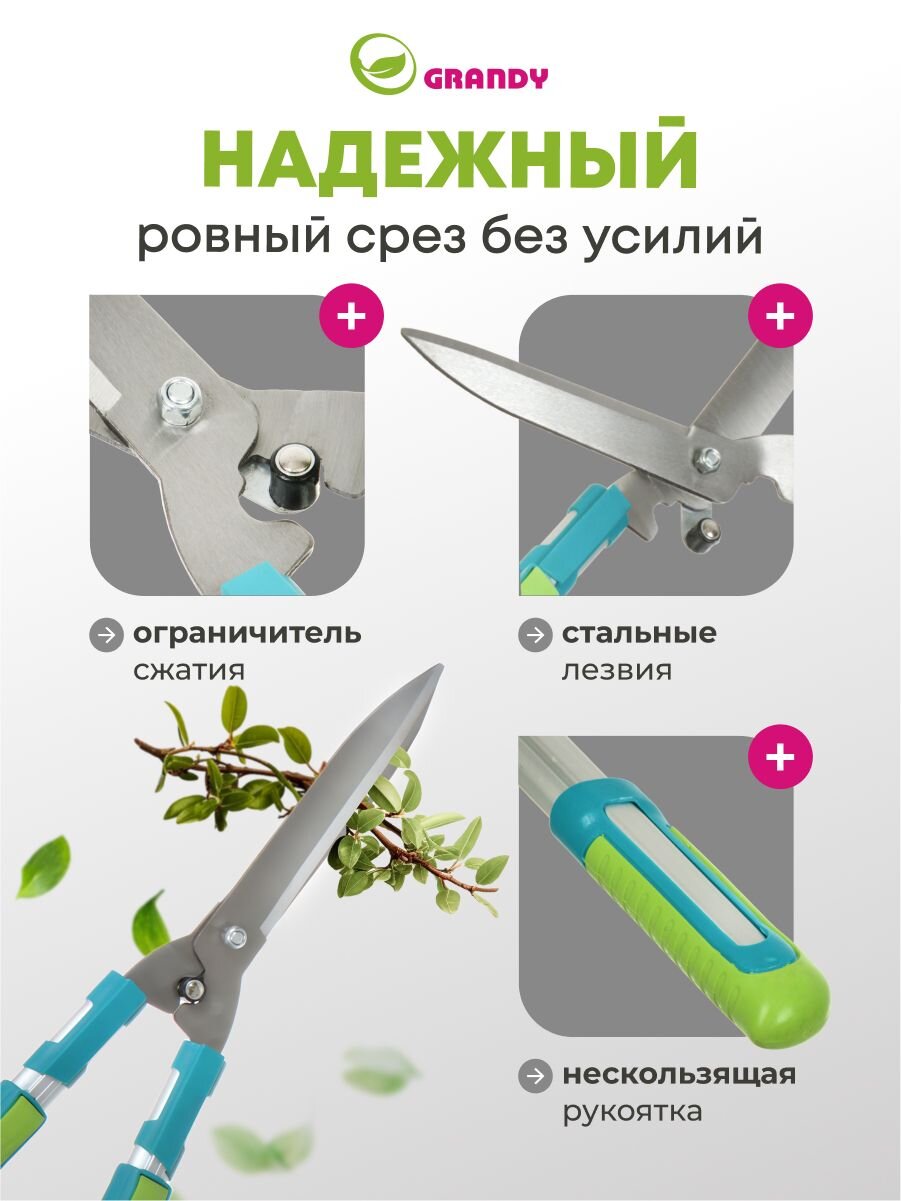 GRANDY

НАДЕЖНЫЙ

ровный срез без усилий

+

+

ограничитель сжатия

стальные лезвия

+

нескользящая рукоятка