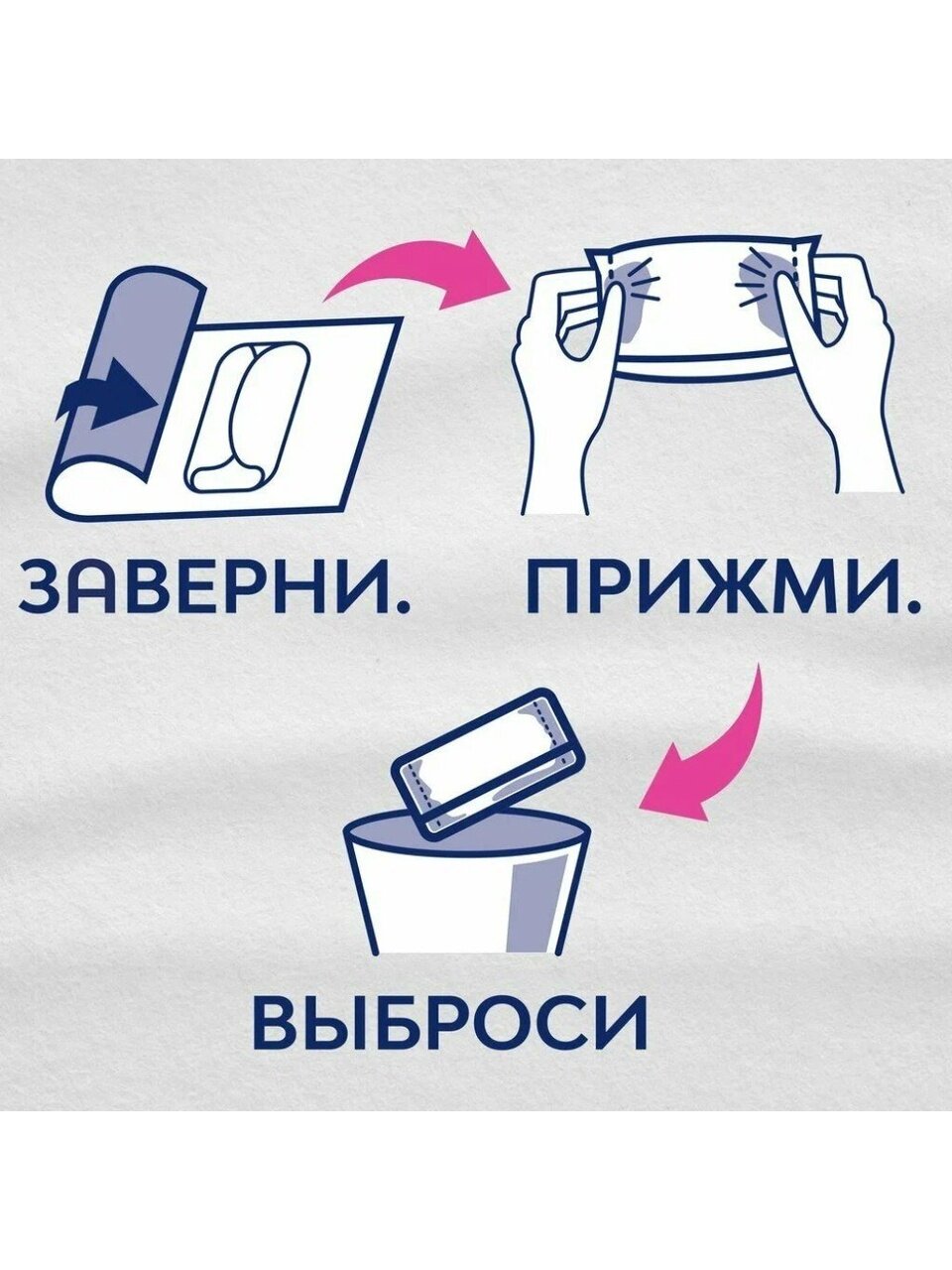 ЗАВЕРНИ.

ПРИЖМИ.

ВЫБРОСИ