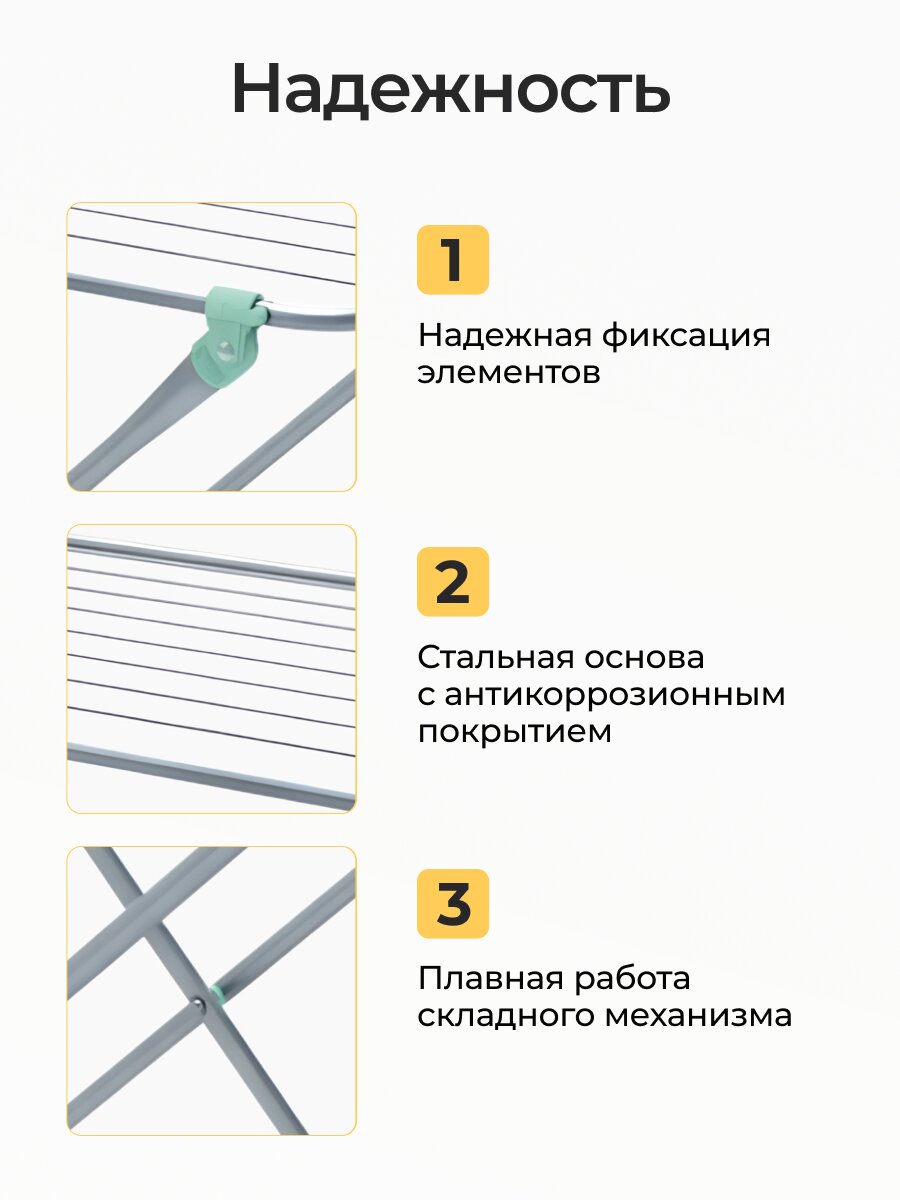 Надежность

1

Надежная фиксация элементов

2

Стальная основа с антикоррозионным покрытием

3

Плавная работа складного механизма