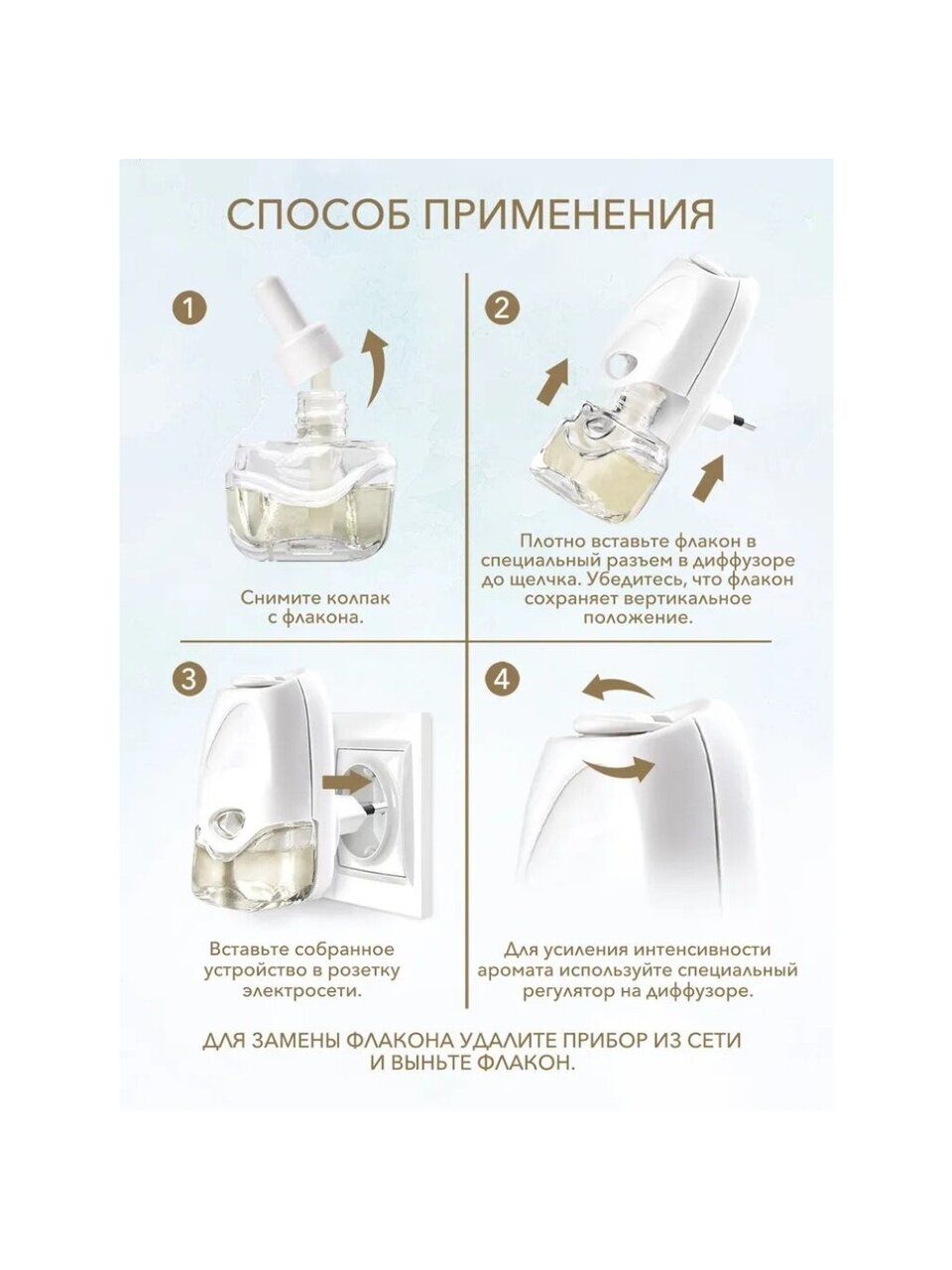 СПОСОБ ПРИМЕНЕНИЯ

1

Снимите колпак с флакона.

2

Плотно вставьте флакон в специальный разъем в диффузоре до щелчка. Убедитесь, что флакон сохраняет вертикальное положение.

3

Вставьте собранное устройство в розетку электросети.

4

Для усиления интенсивности аромата используйте специальный регулятор на диффузоре.

ДЛЯ ЗАМЕНЫ ФЛАКОНА УДАЛИТЕ ПРИБОР ИЗ СЕТИ И ВЫНЬТЕ ФЛАКОН.