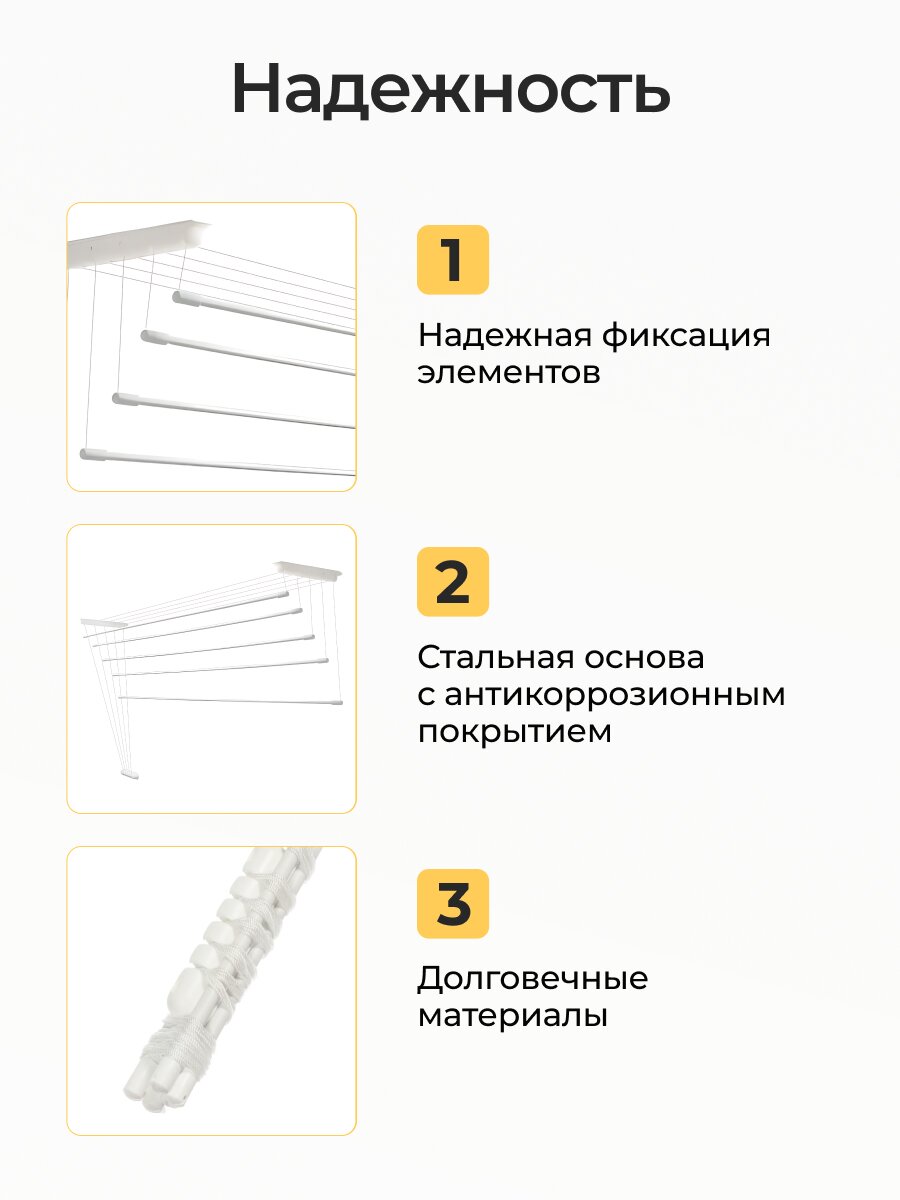 Надежность

1

Надежная фиксация элементов

2

Стальная основа с антикоррозионным покрытием

3

Долговечные материалы