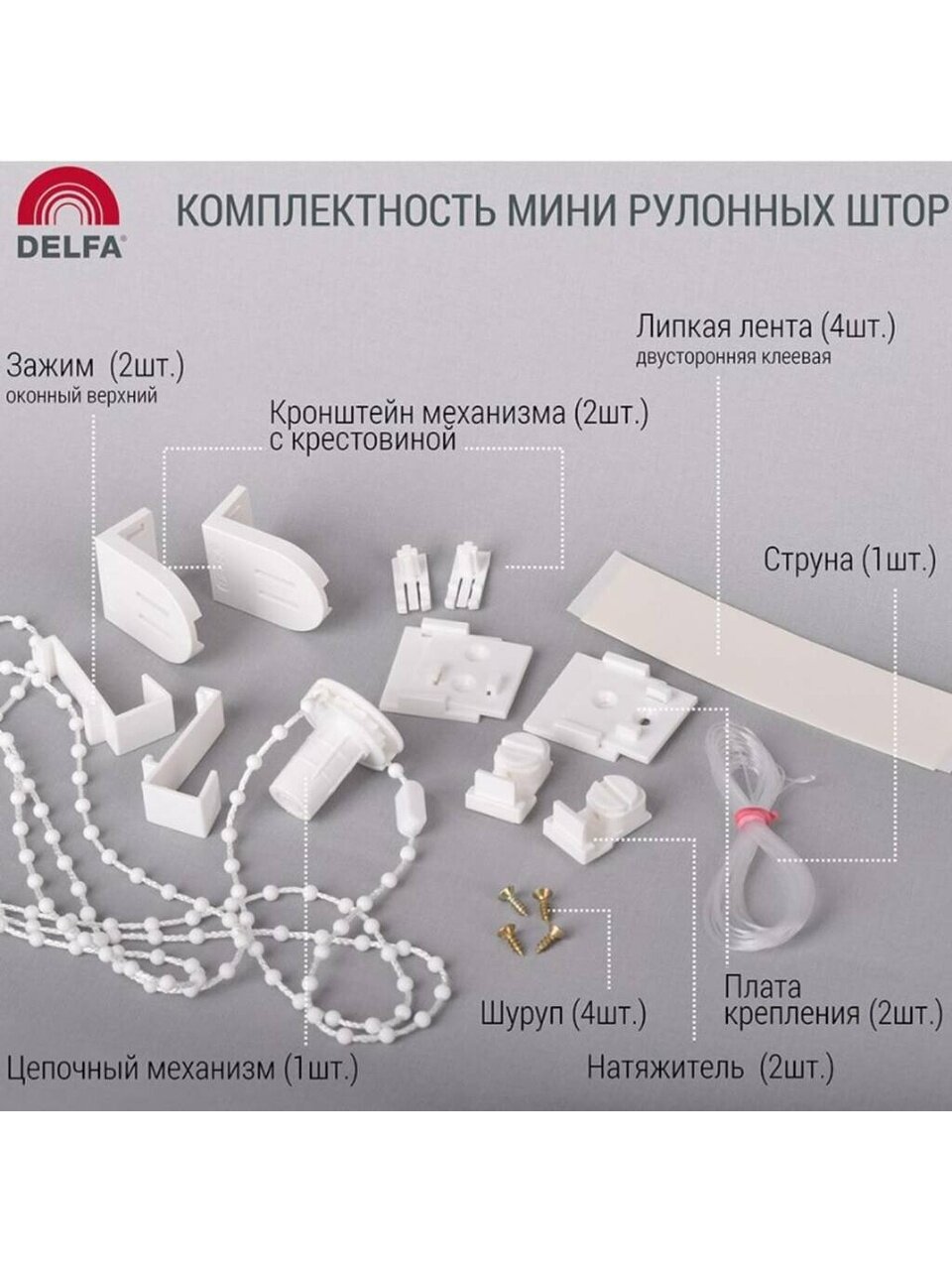 DELFA

КОМПЛЕКТНОСТЬ МИНИ РУЛОННЫХ ШТОР

Липкая лента (4шт.)
двусторонняя клеевая

Зажим (2шт.)
оконный верхний

Кронштейн механизма (2шт.)
с крестовиной

Струна (1шт.)

Плата крепления (2шт.)

Шуруп (4шт.)

Цепочный механизм (1шт.)

Натяжитель (2шт.)