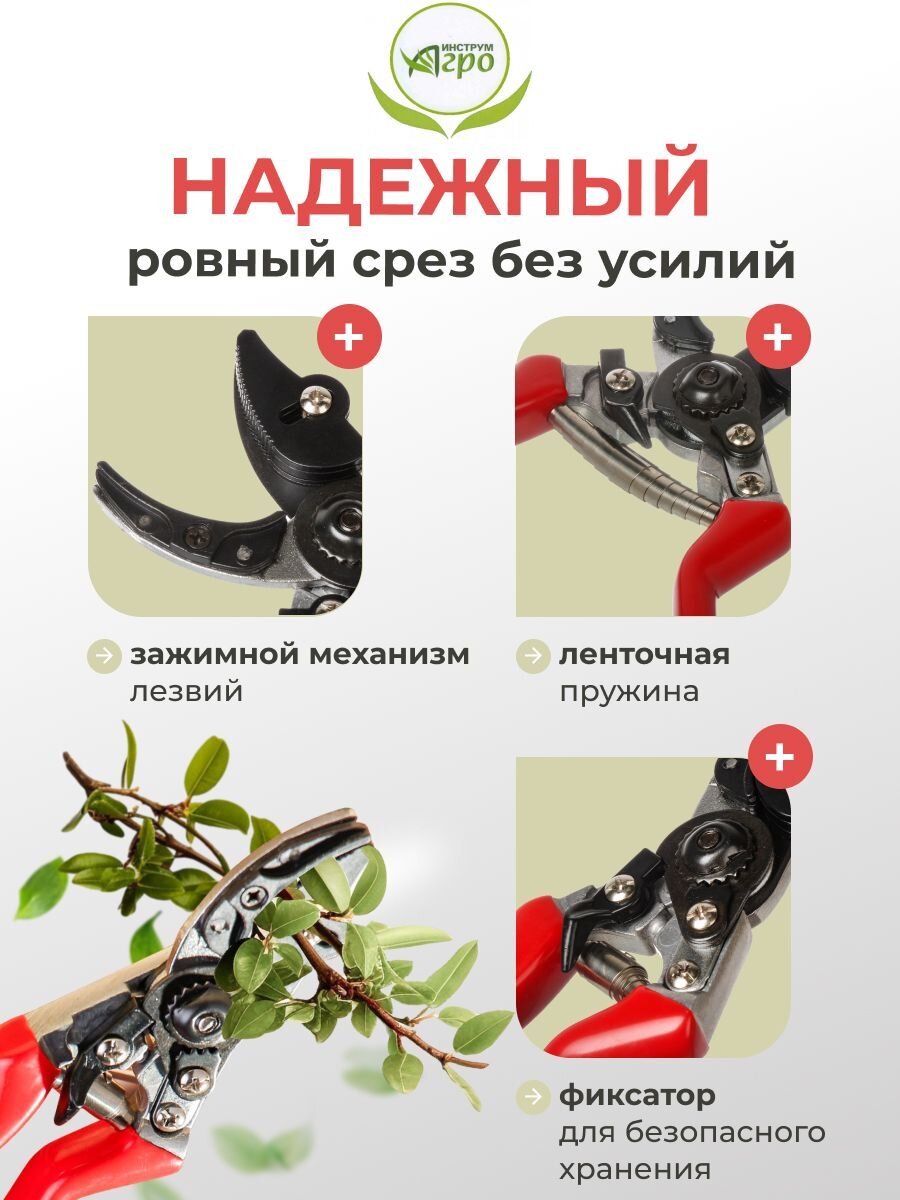 ИНСТРУМ Агро

НАДЕЖНЫЙ
ровный срез без усилий

+

+

зажимной механизм лезвий

ленточная пружина

+

фиксатор для безопасного хранения