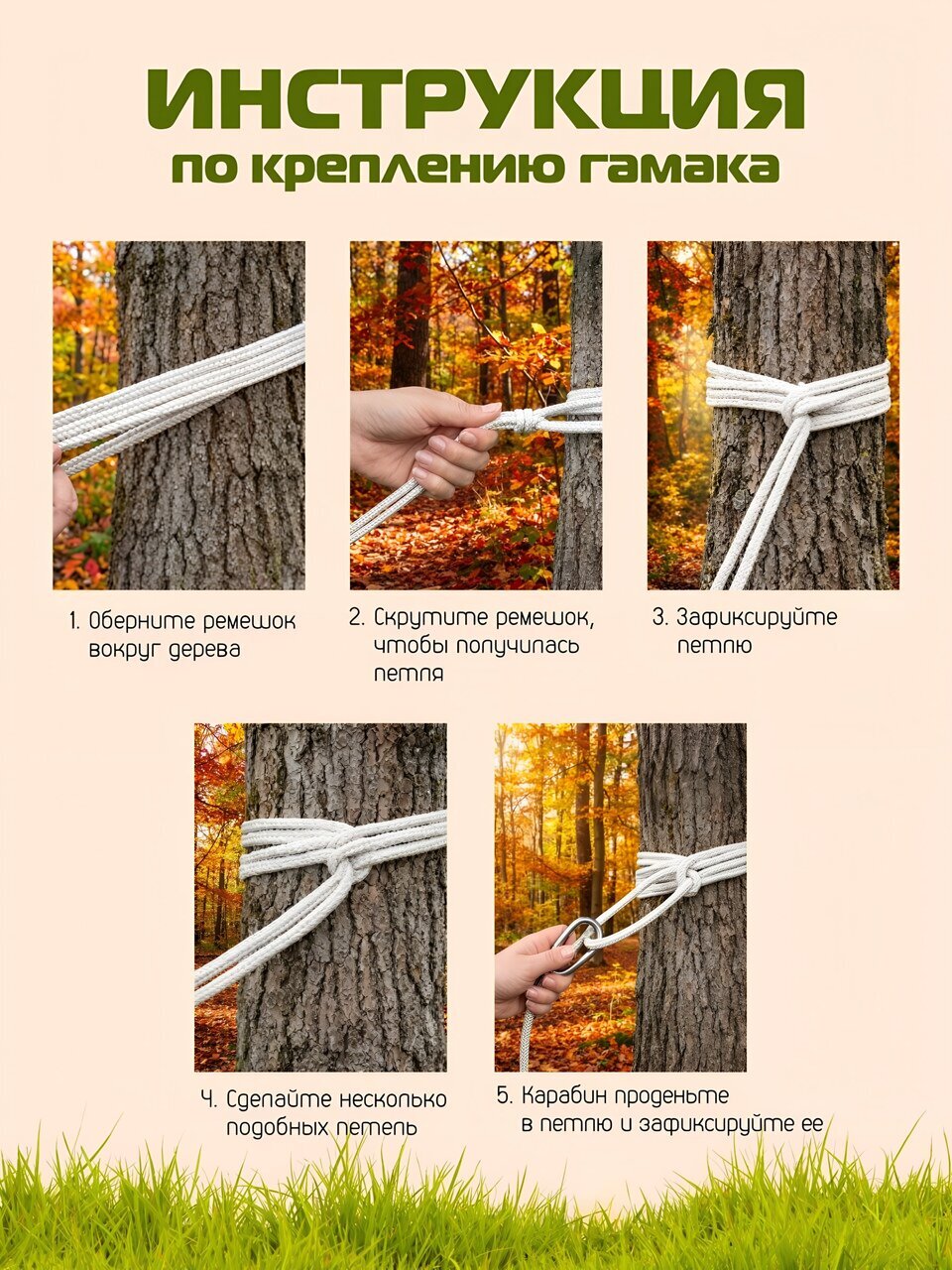 ИНСТРУКЦИЯ
по креплению гамака

1. Оберните ремешок вокруг дерева

2. Скрутите ремешок, чтобы получилась петля

3. Зафиксируйте петлю

4. Сделайте несколько подобных петель

5. Карабин проденьте в петлю и зафиксируйте ее