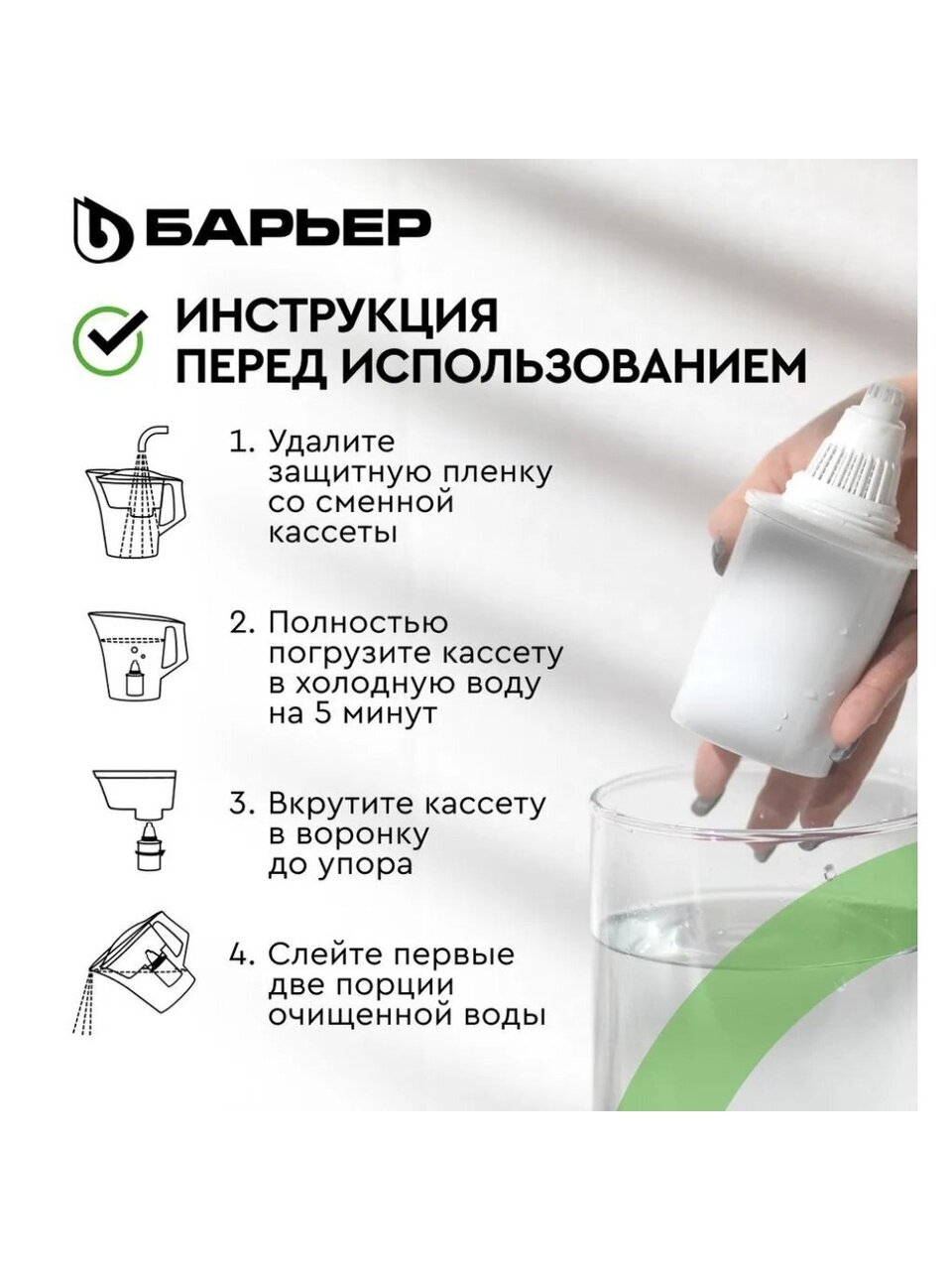 БАРЬЕР

ИНСТРУКЦИЯ ПЕРЕД ИСПОЛЬЗОВАНИЕМ

1. Удалите защитную пленку со сменной кассеты

2. Полностью погрузите кассету в холодную воду на 5 минут

3. Вкрутите кассету в воронку до упора

4. Слейте первые две порции очищенной воды