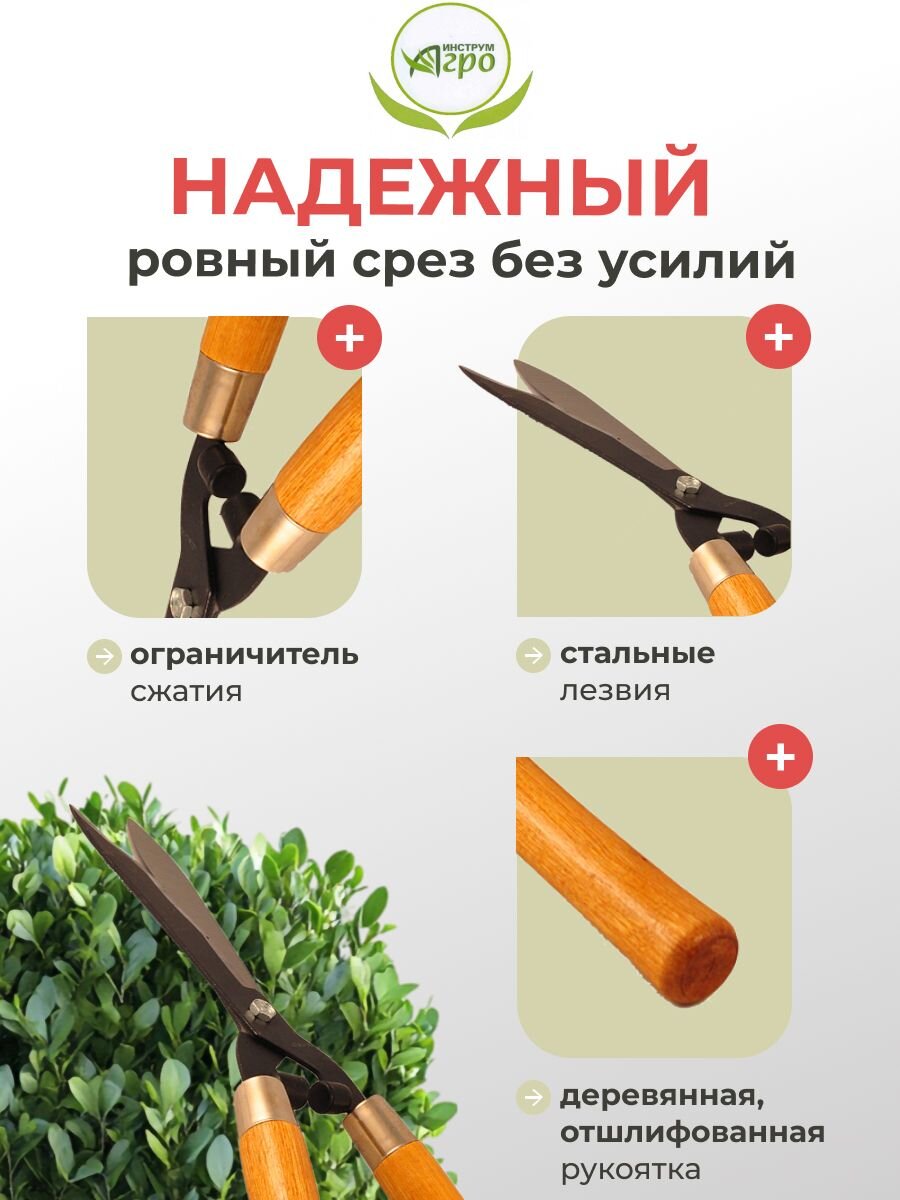 ИНСТРУМ Агро

НАДЕЖНЫЙ
ровный срез без усилий

+

+

ограничитель сжатия

стальные лезвия

+

деревянная, отшлифованная рукоятка