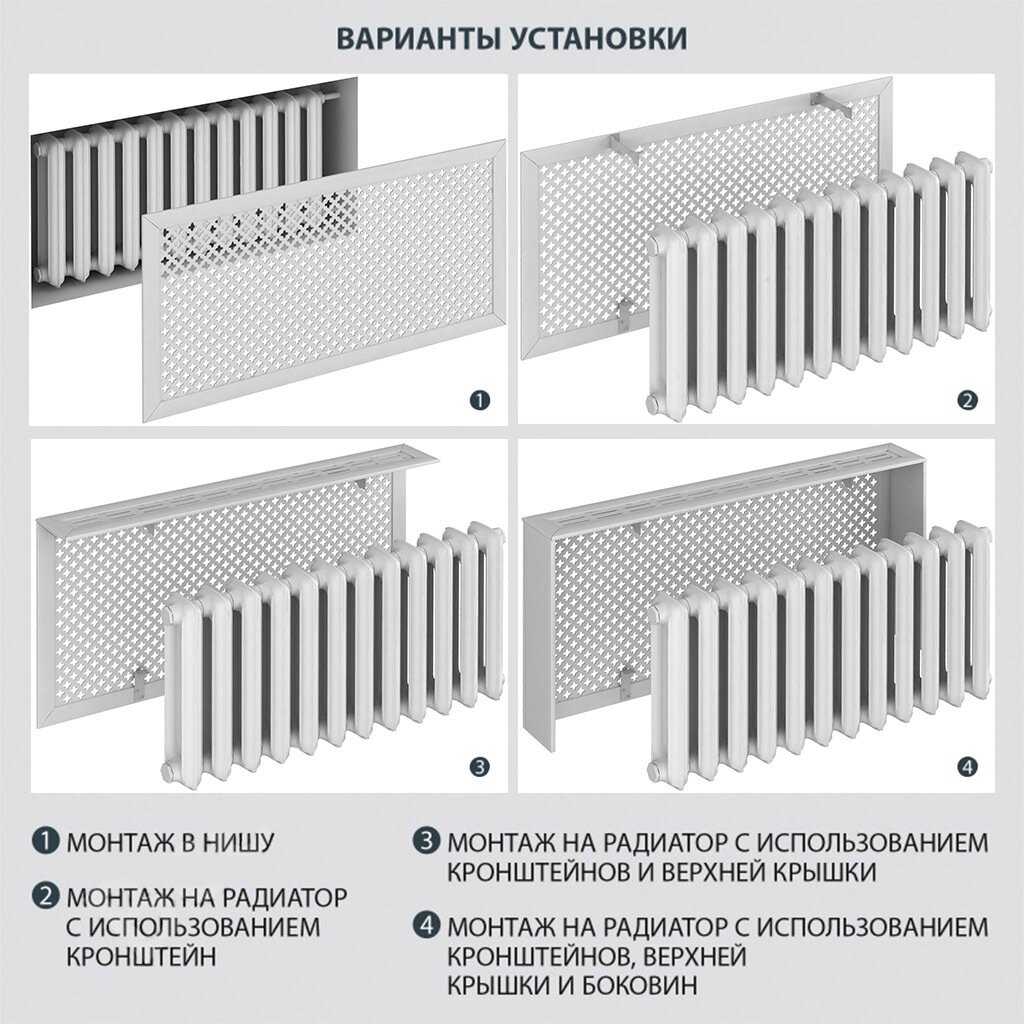 ВАРИАНТЫ УСТАНОВКИ

1

2

3

4

1 МОНТАЖ В НИШУ

2 МОНТАЖ НА РАДИАТОР С ИСПОЛЬЗОВАНИЕМ КРОНШТЕЙН

3 МОНТАЖ НА РАДИАТОР С ИСПОЛЬЗОВАНИЕМ КРОНШТЕЙНОВ И ВЕРХНЕЙ КРЫШКИ

4 МОНТАЖ НА РАДИАТОР С ИСПОЛЬЗОВАНИЕМ КРОНШТЕЙНОВ, ВЕРХНЕЙ КРЫШКИ И БОКОВИН