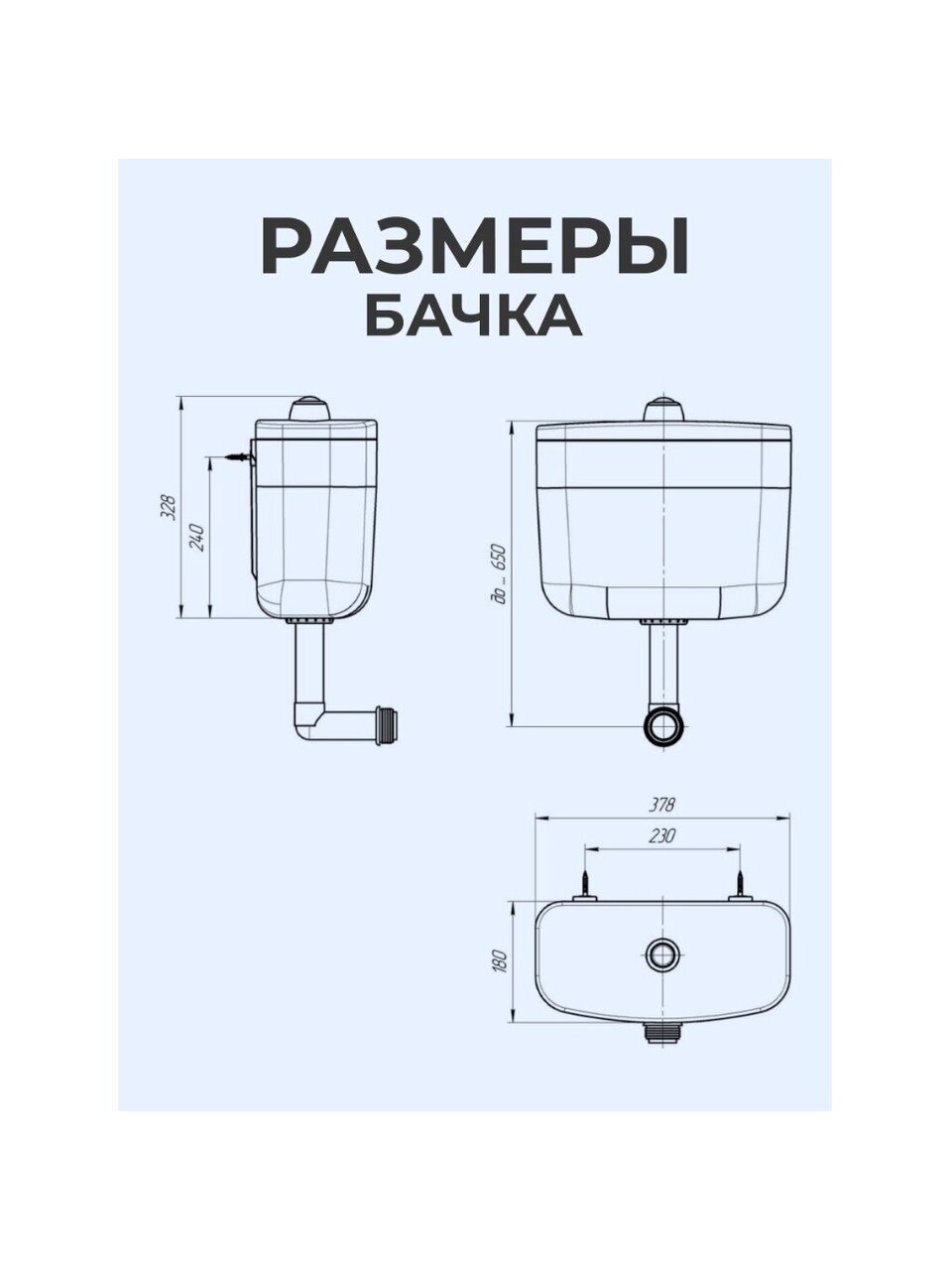 РАЗМЕРЫ
БАЧКА

328
240

до ... 650

378
230

180