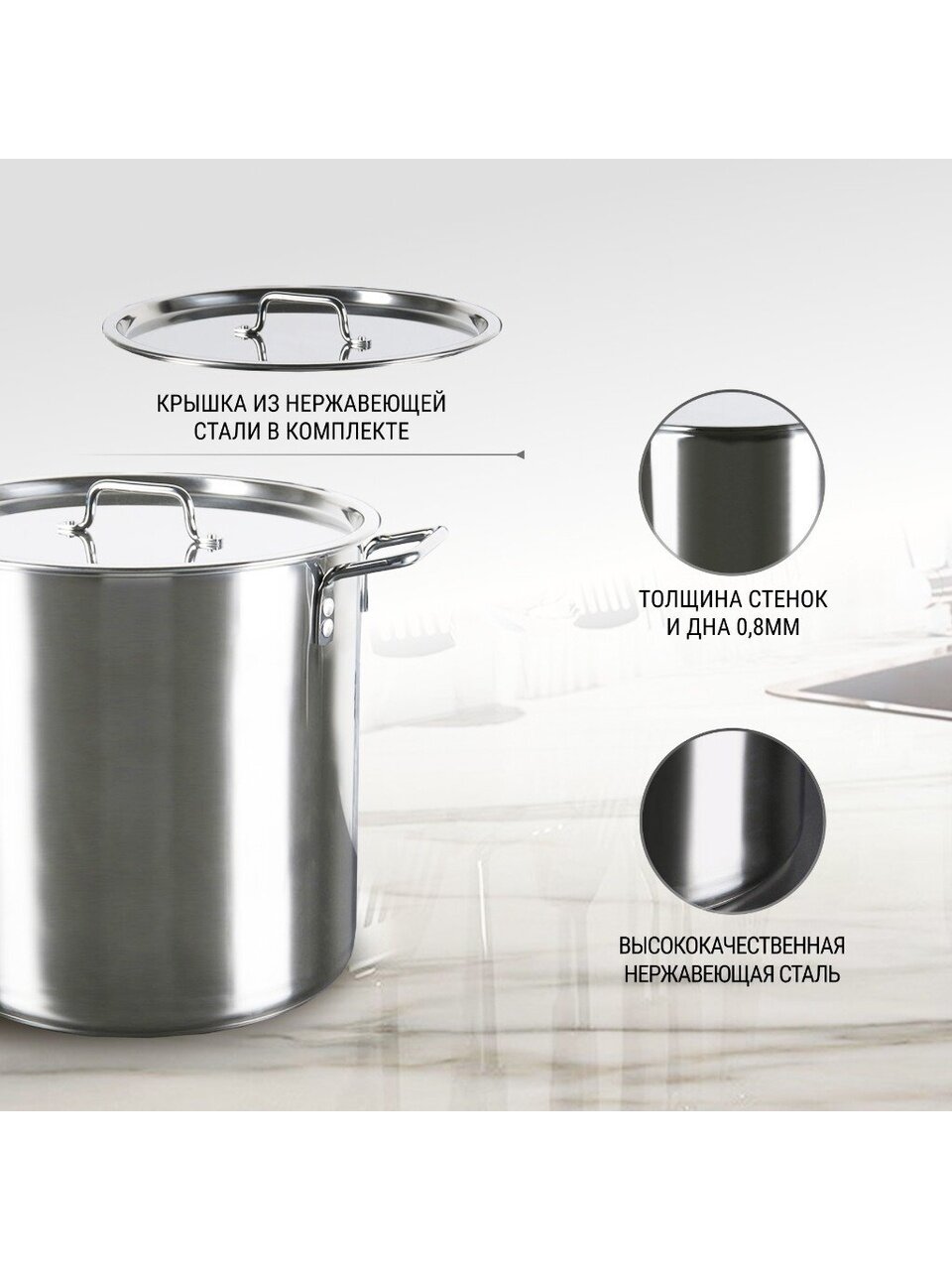 КРЫШКА ИЗ НЕРЖАВЕЮЩЕЙ СТАЛИ В КОМПЛЕКТЕ

ТОЛЩИНА СТЕНОК И ДНА 0,8ММ

ВЫСОКОКАЧЕСТВЕННАЯ НЕРЖАВЕЮЩАЯ СТАЛЬ