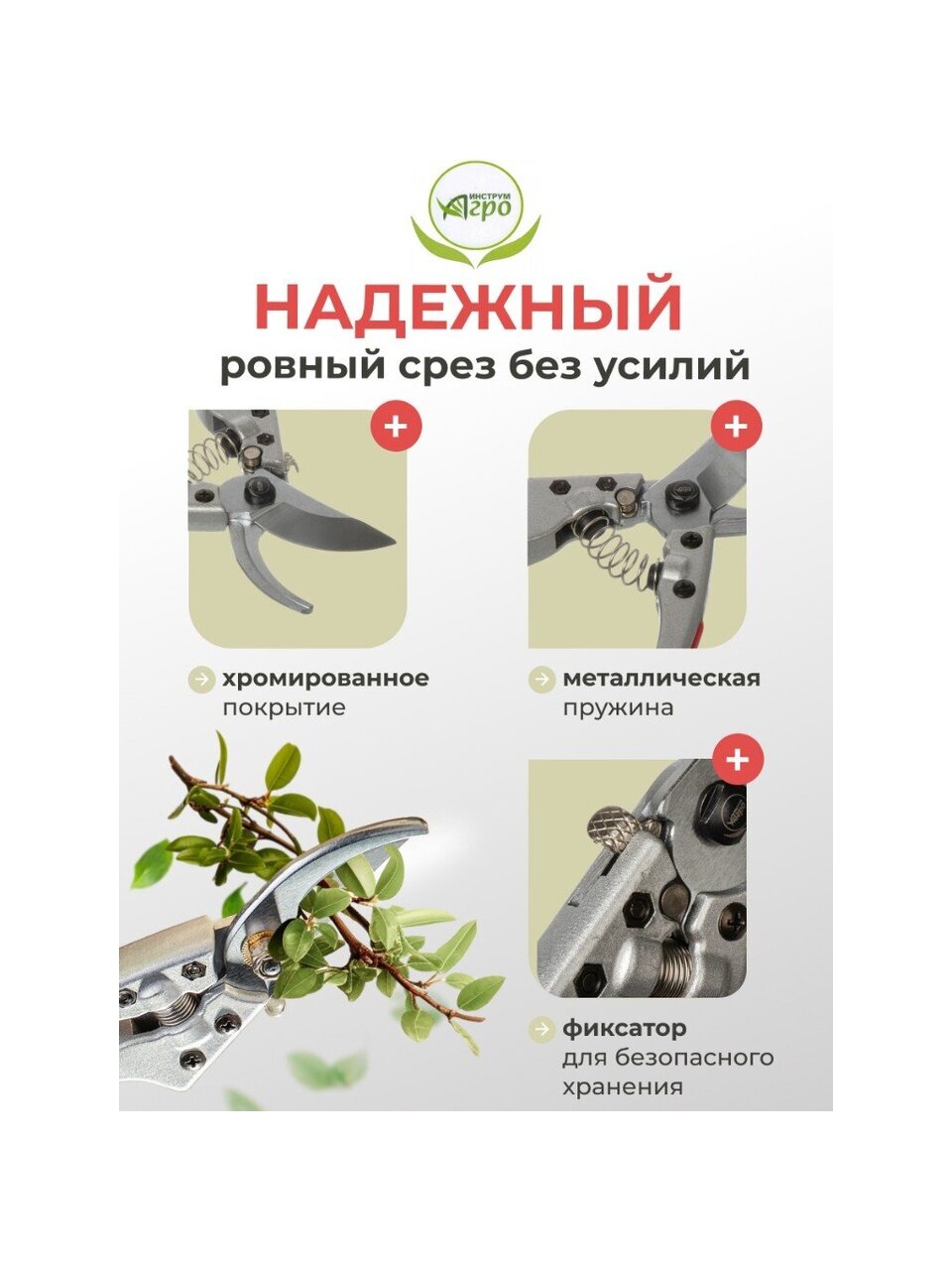 ИНСТРУМ Агро

НАДЕЖНЫЙ
ровный срез без усилий

+

+

хромированное покрытие

металлическая пружина

+

фиксатор для безопасного хранения