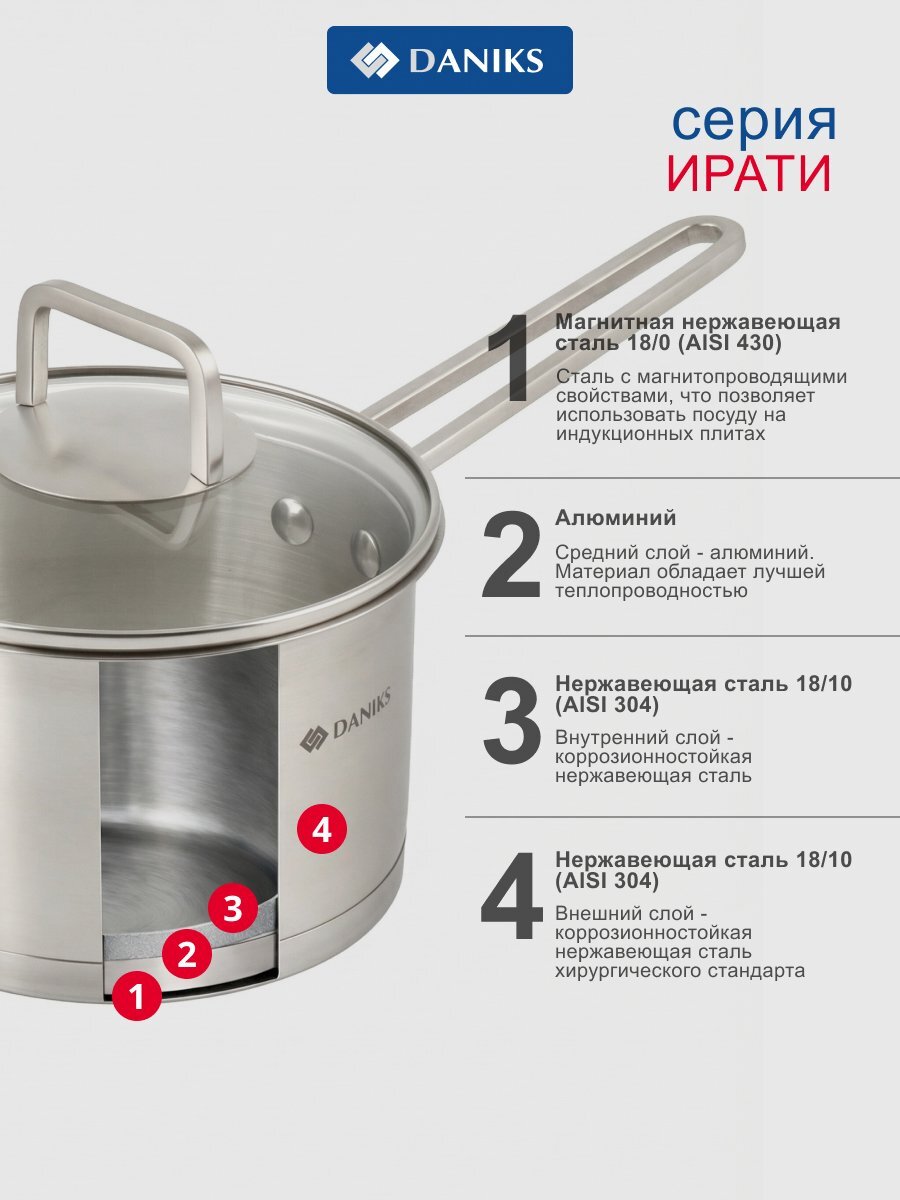 DANIKS

серия
ИРАТИ

1
Магнитная нержавеющая сталь 18/0 (AISI 430)
Сталь с магнитопроводящими свойствами, что позволяет использовать посуду на индукционных плитах

2
Алюминий
Средний слой - алюминий. Материал обладает лучшей теплопроводностью

3
Нержавеющая сталь 18/10 (AISI 304)
Внутренний слой - коррозионностойкая нержавеющая сталь

4
Нержавеющая сталь 18/10 (AISI 304)
Внешний слой - коррозионностойкая нержавеющая сталь хирургического стандарта

DANIKS

4
3
2
1