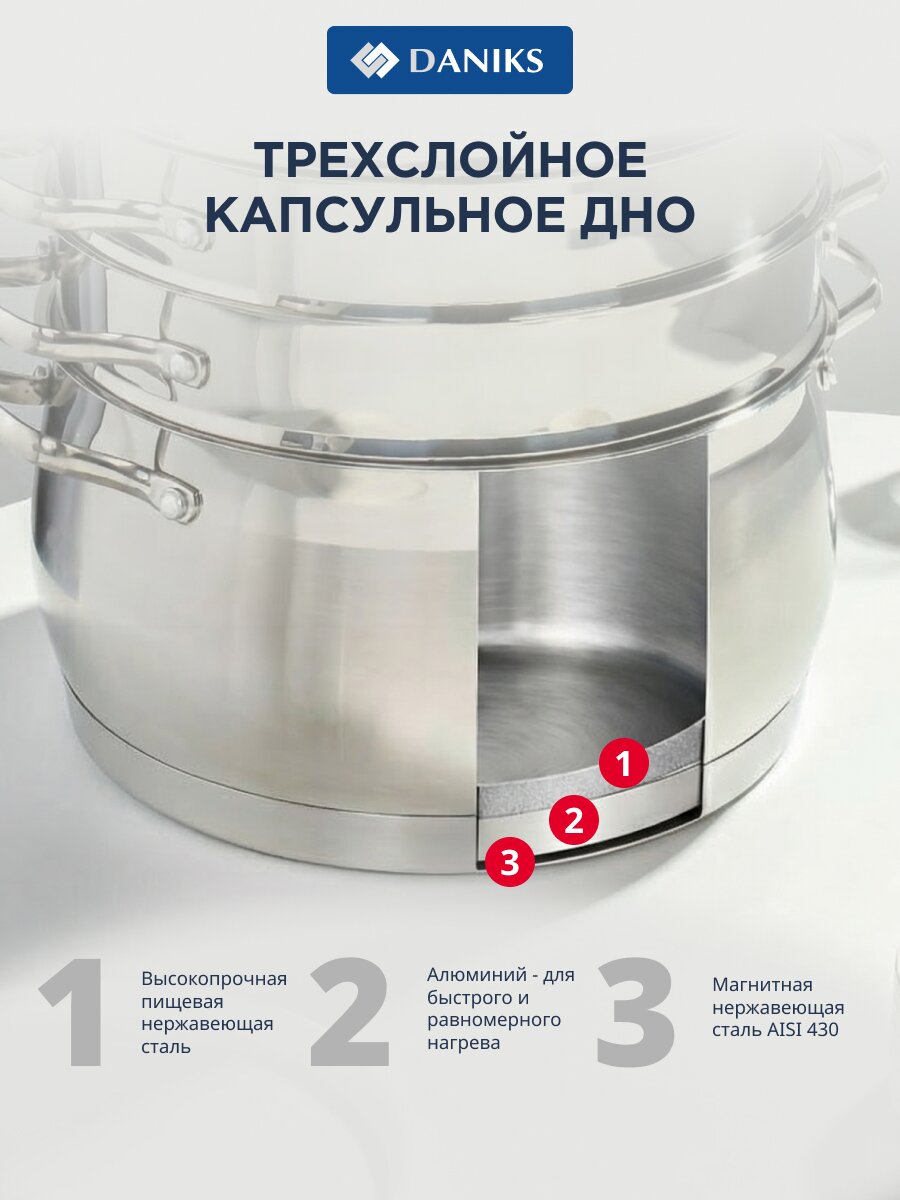 DANIKS

ТРЕХСЛОЙНОЕ КАПСУЛЬНОЕ ДНО

1

2

3

1 Высокопрочная пищевая нержавеющая сталь

2 Алюминий - для быстрого и равномерного нагрева

3 Магнитная нержавеющая сталь AISI 430