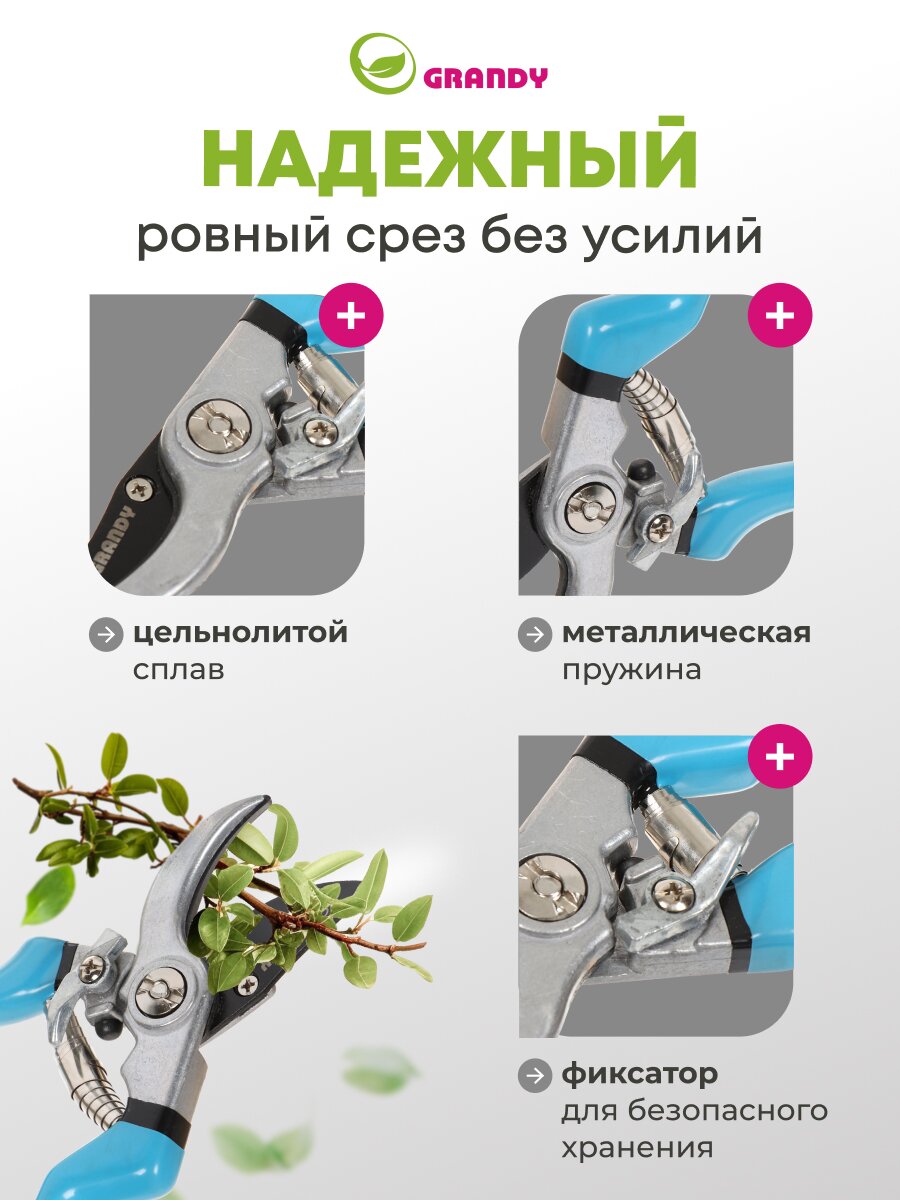 GRANDY

НАДЕЖНЫЙ
ровный срез без усилий

+

GRANDY

цельнолитой сплав

+

металлическая пружина

+

фиксатор для безопасного хранения