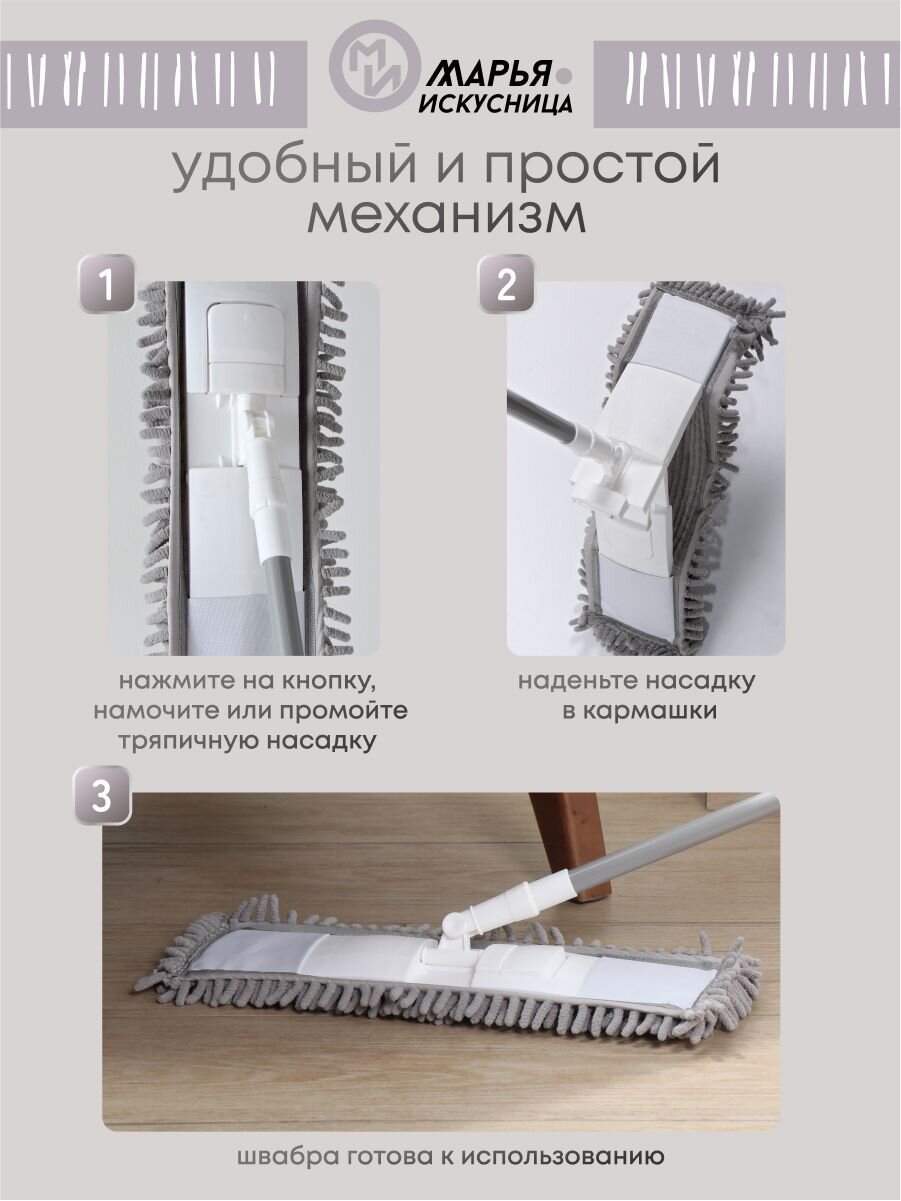 МИ МАРЬЯ ИСКУСНИЦА

удобный и простой механизм

1

нажмите на кнопку, намочите или промойте тряпичную насадку

2

наденьте насадку в кармашки

3

швабра готова к использованию