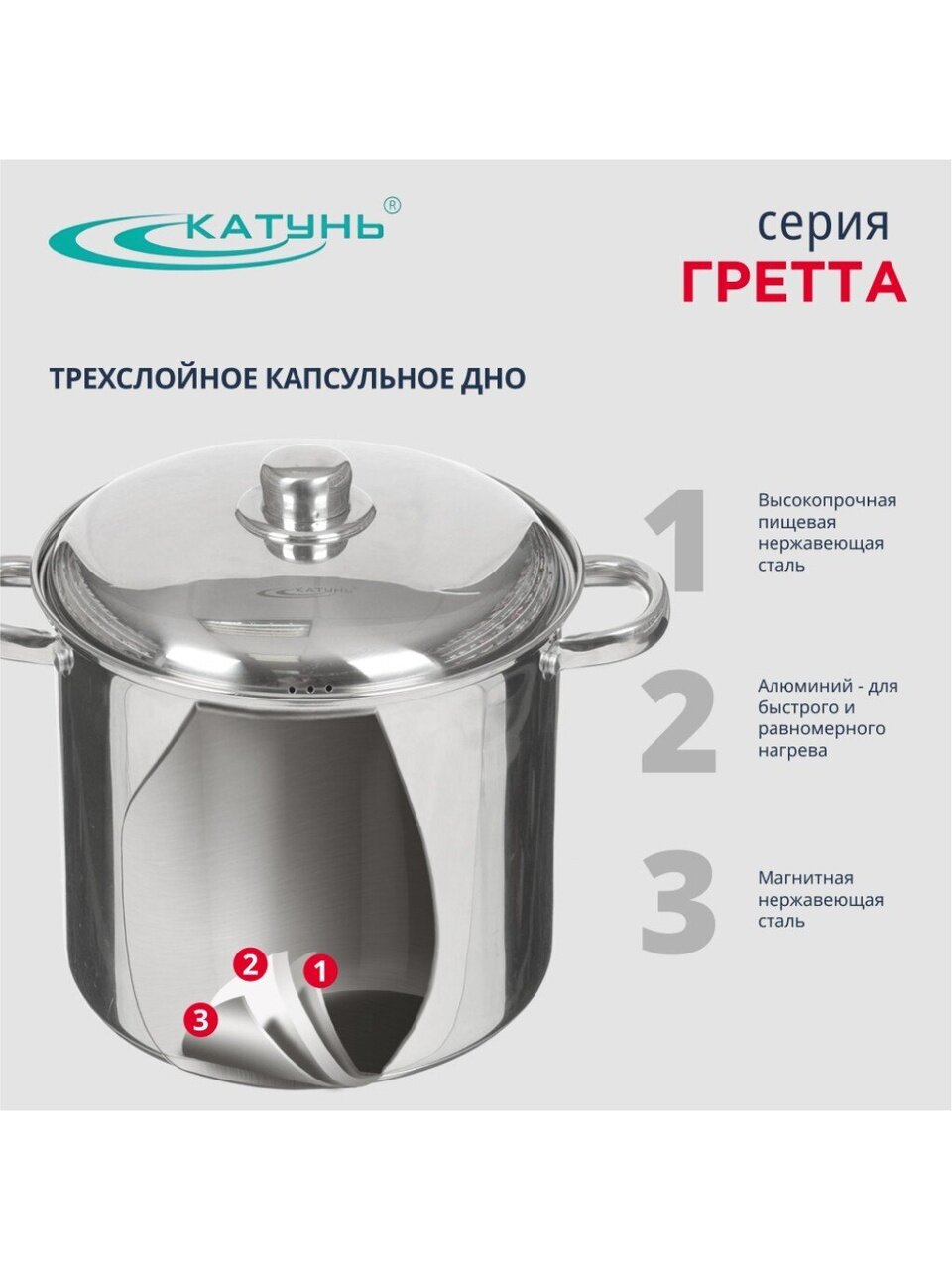 КАТУНЬ®

серия
ГРЕТТА

ТРЕХСЛОЙНОЕ КАПСУЛЬНОЕ ДНО

КАТУНЬ

1 Высокопрочная пищевая нержавеющая сталь

2 Алюминий - для быстрого и равномерного нагрева

3 Магнитная нержавеющая сталь

2 1
3