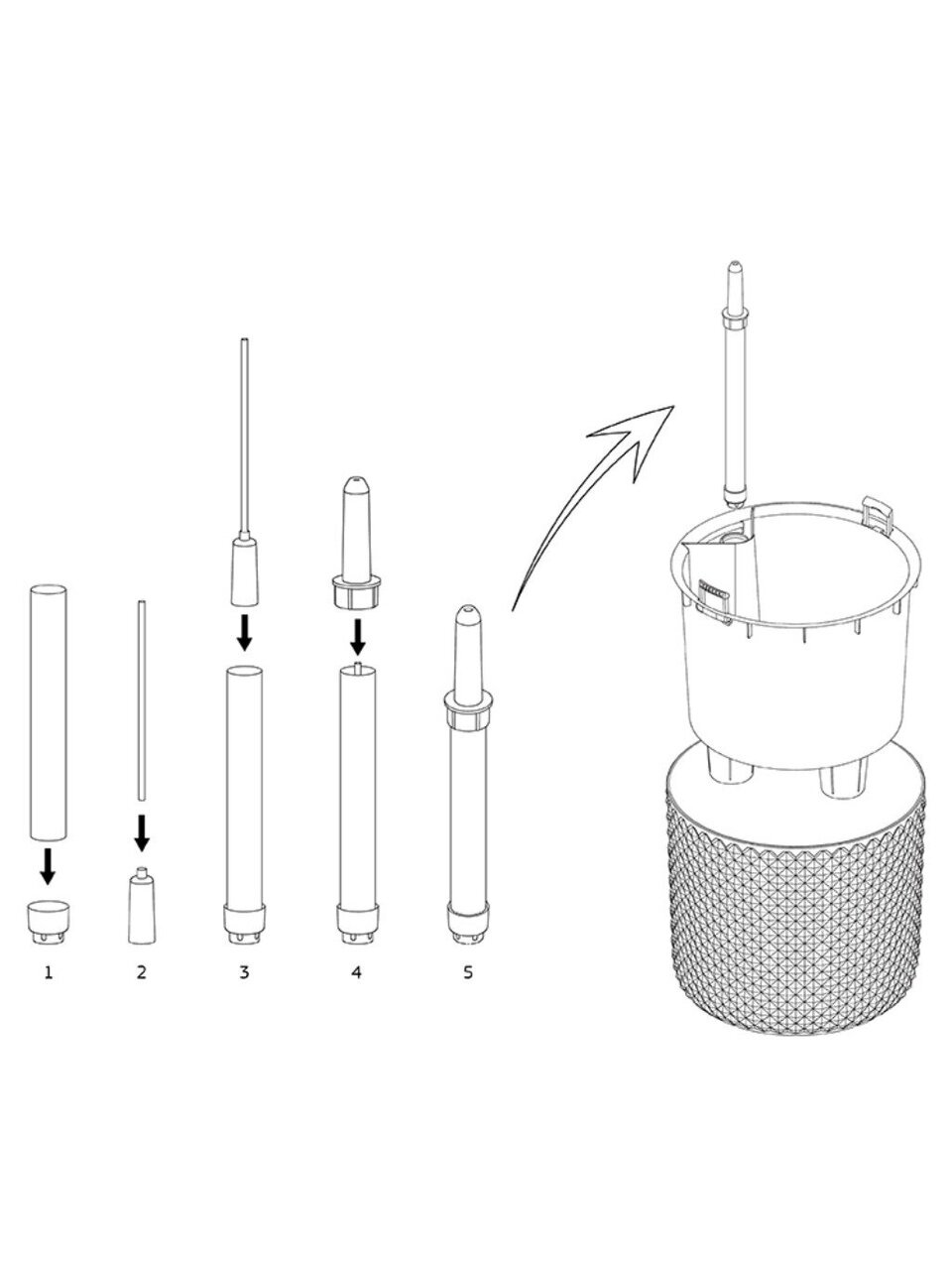 1
2
3
4
5