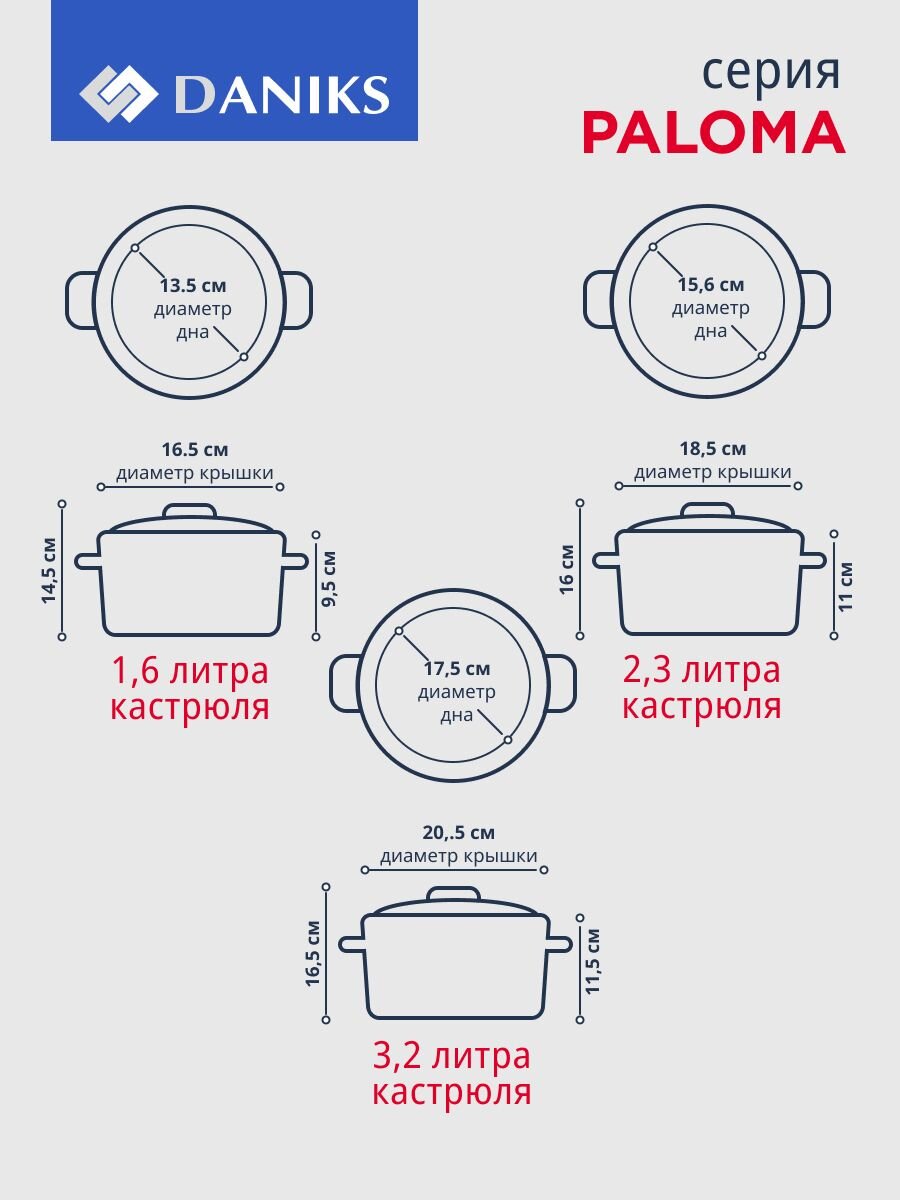 DANIKS

серия
PALOMA

13.5 см
диаметр
дна

15,6 см
диаметр
дна

16.5 см
диаметр крышки

14,5 см

9,5 см

1,6 литра
кастрюля

18,5 см
диаметр крышки

16 см

11 см

2,3 литра
кастрюля

17,5 см
диаметр
дна

20,.5 см
диаметр крышки

16,5 см

11,5 см

3,2 литра
кастрюля