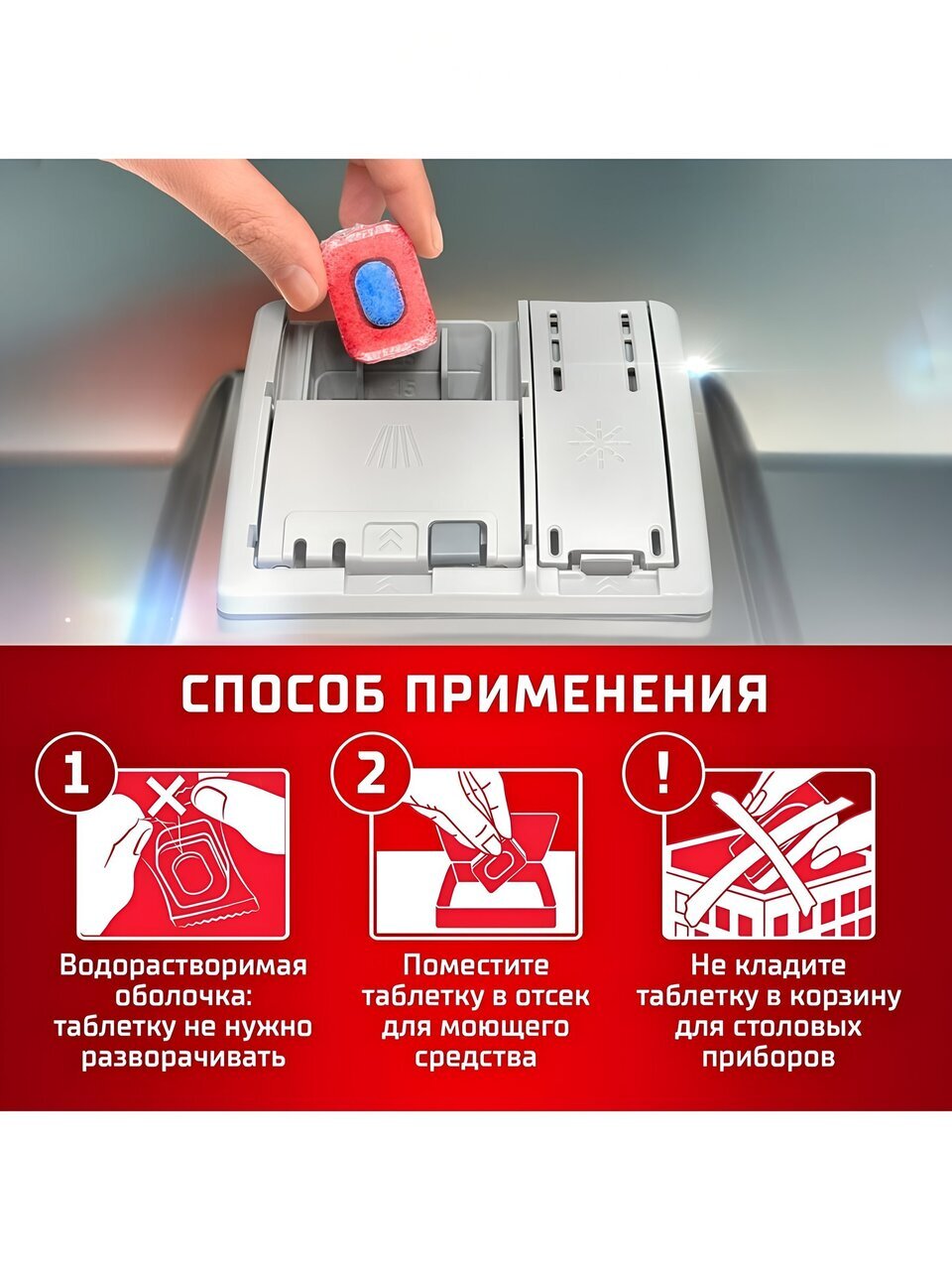 СПОСОБ ПРИМЕНЕНИЯ

1

Водорастворимая оболочка: таблетку не нужно разворачивать

2

Поместите таблетку в отсек для моющего средства

!

Не кладите таблетку в корзину для столовых приборов