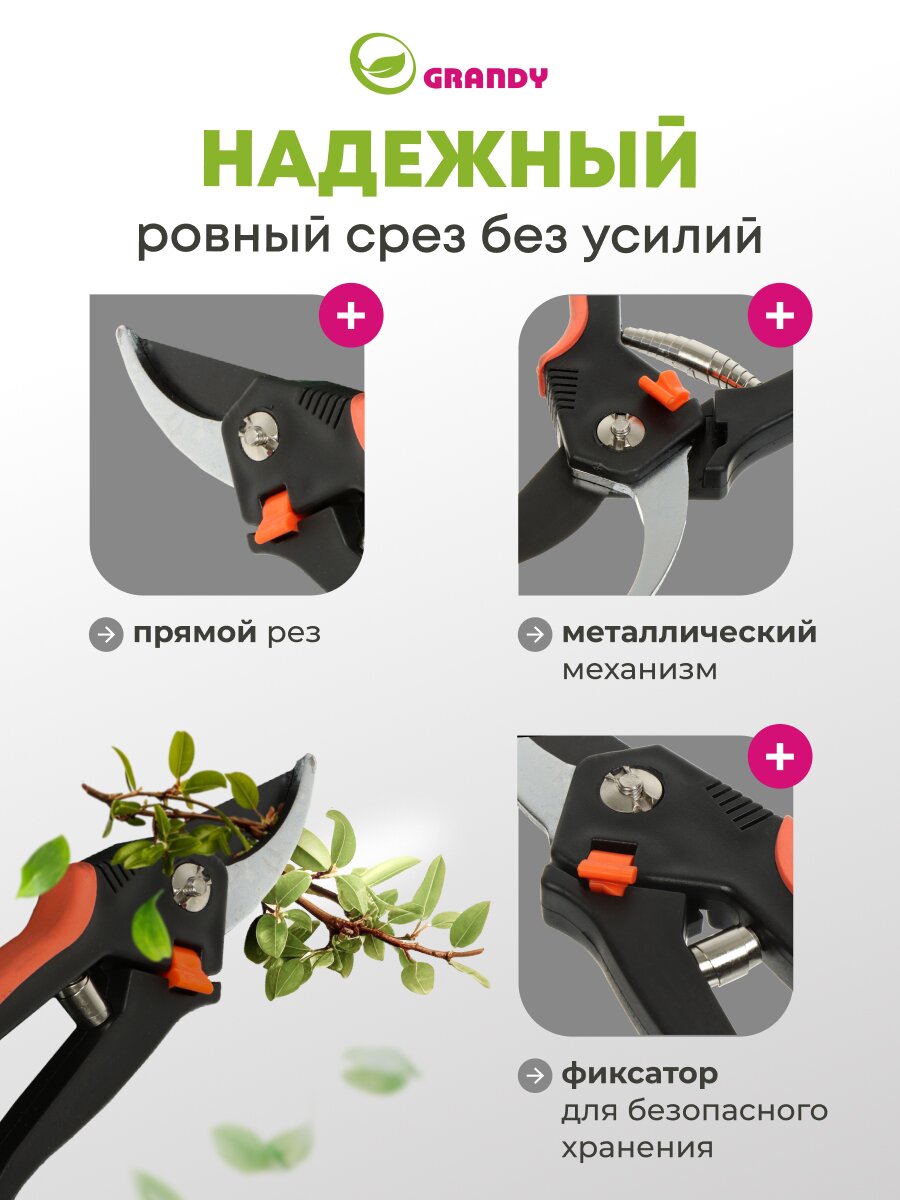 GRANDY

НАДЕЖНЫЙ

ровный срез без усилий

+

+

прямой рез

металлический механизм

+

фиксатор для безопасного хранения