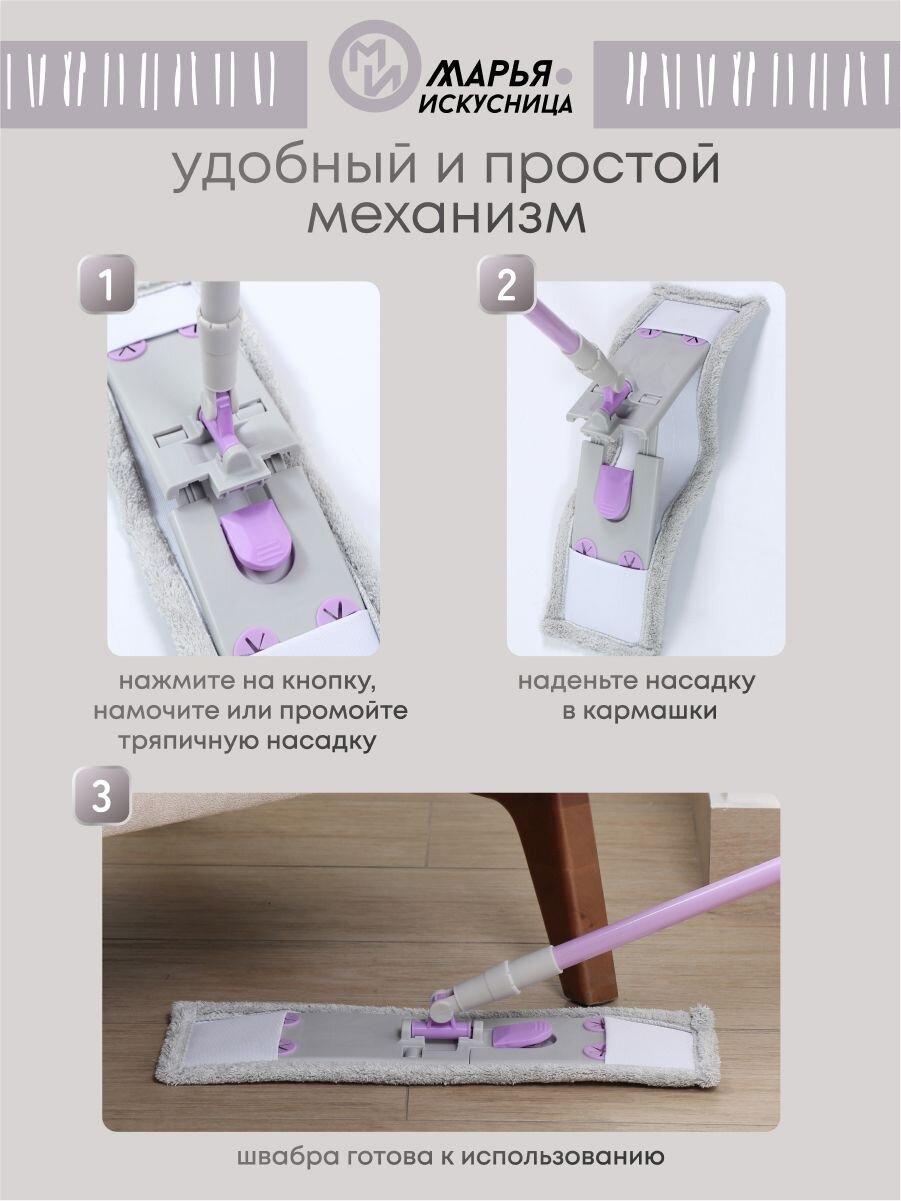 МИ МАРЬЯ ИСКУСНИЦА

удобный и простой механизм

1

нажмите на кнопку, намочите или промойте тряпичную насадку

2

наденьте насадку в кармашки

3

швабра готова к использованию