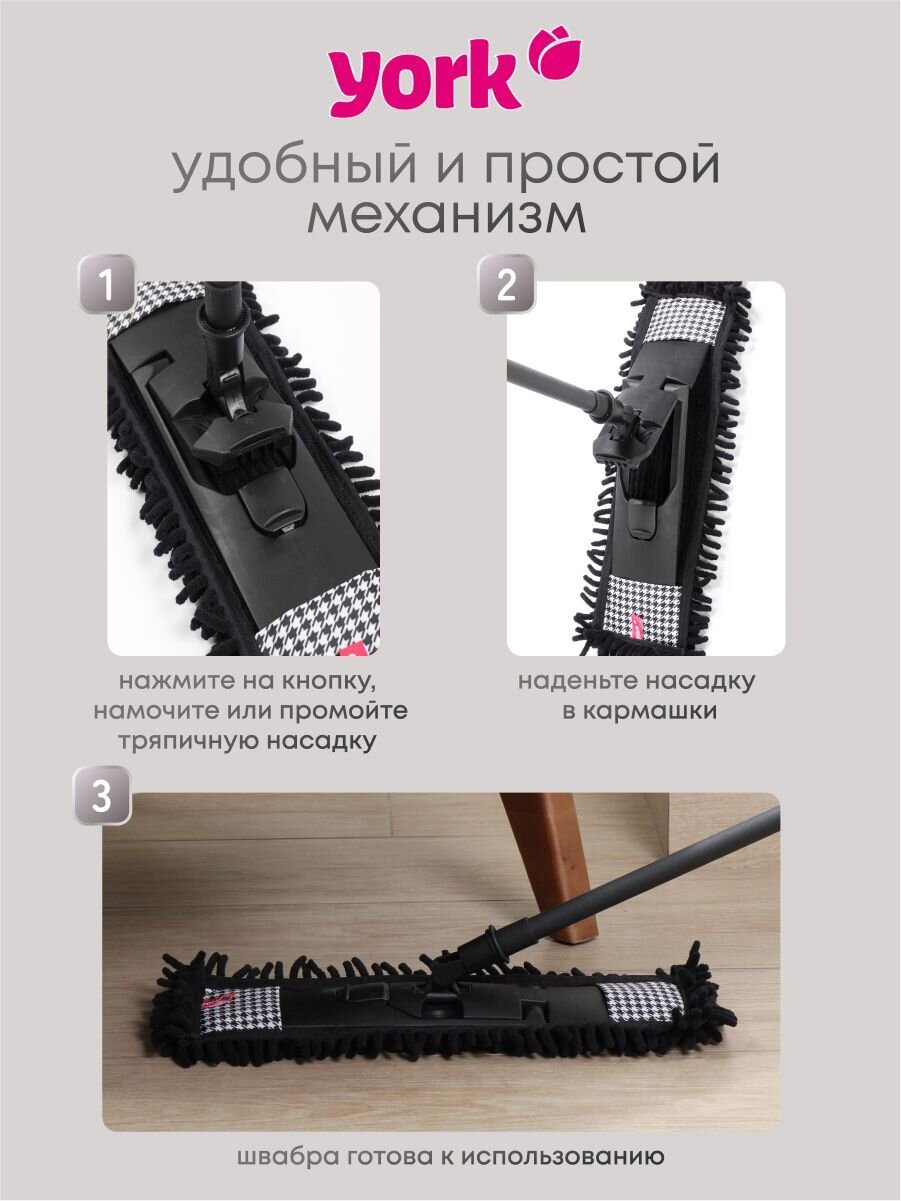 york

удобный и простой механизм

1

нажмите на кнопку, намочите или промойте тряпичную насадку

2

наденьте насадку в кармашки

3

швабра готова к использованию