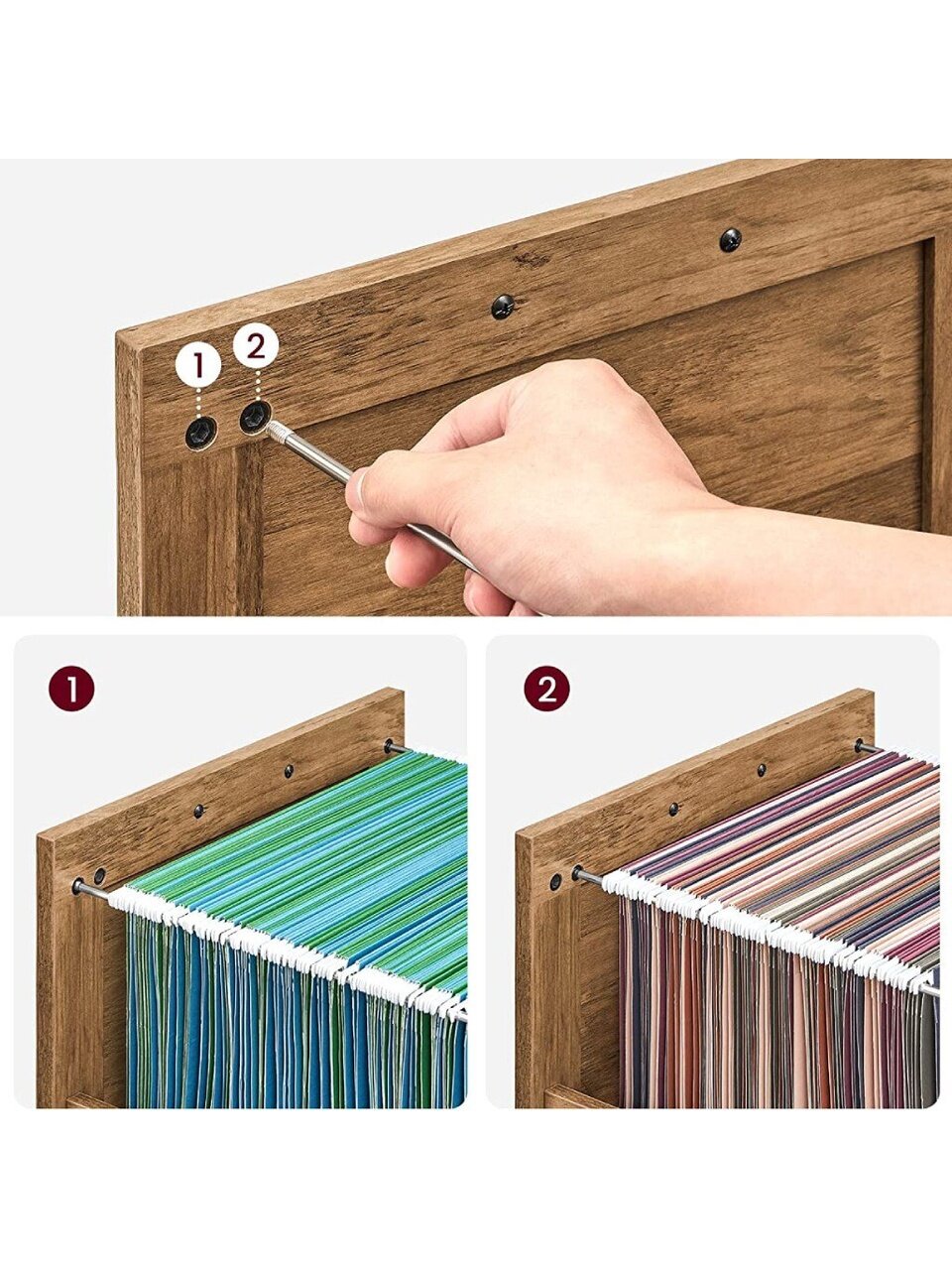 1
2
1
2