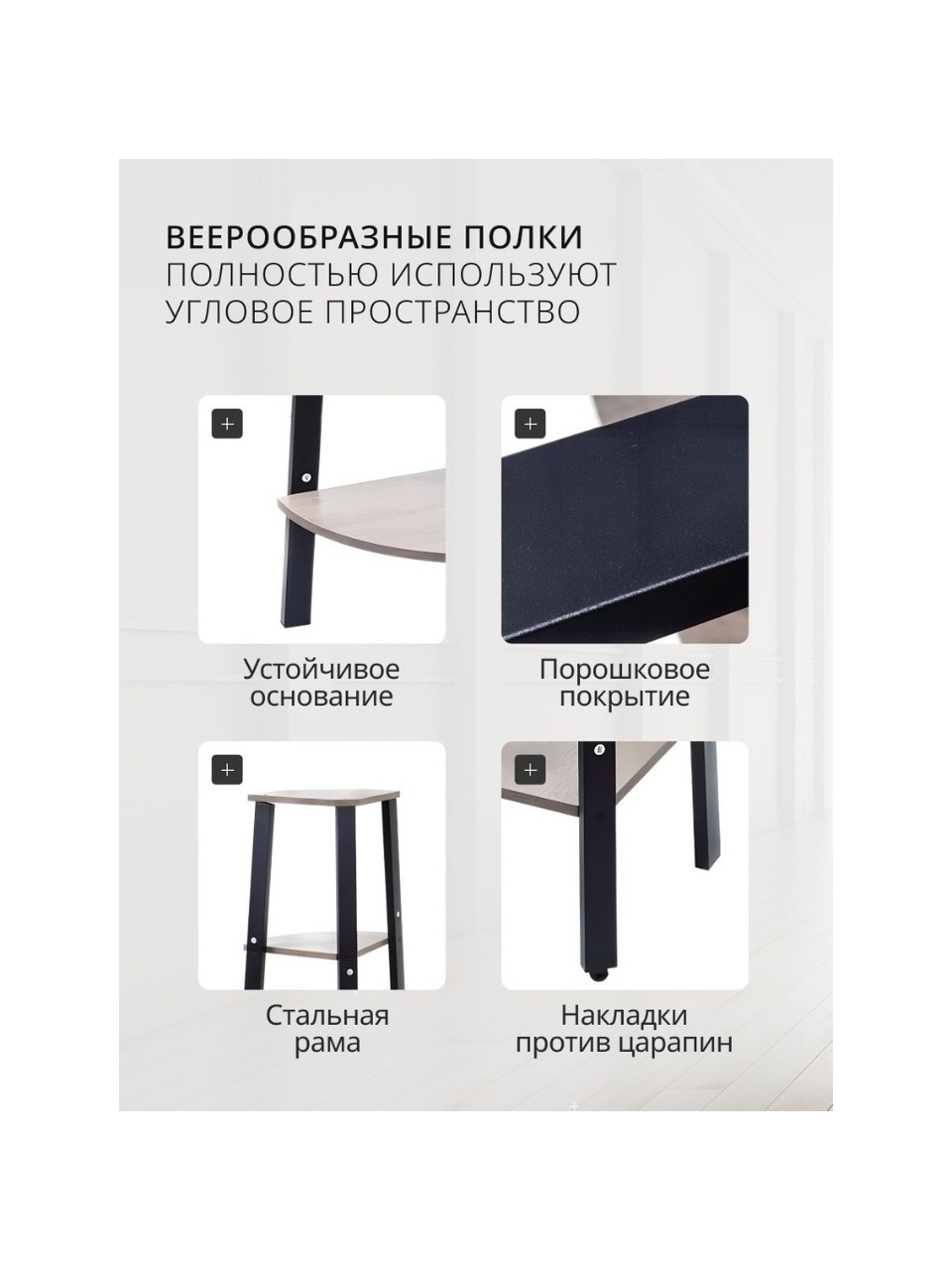 ВЕЕРООБРАЗНЫЕ ПОЛКИ
ПОЛНОСТЬЮ ИСПОЛЬЗУЮТ
УГЛОВОЕ ПРОСТРАНСТВО

+

Устойчивое основание

+

Порошковое покрытие

+

Стальная рама

+

Накладки против царапин