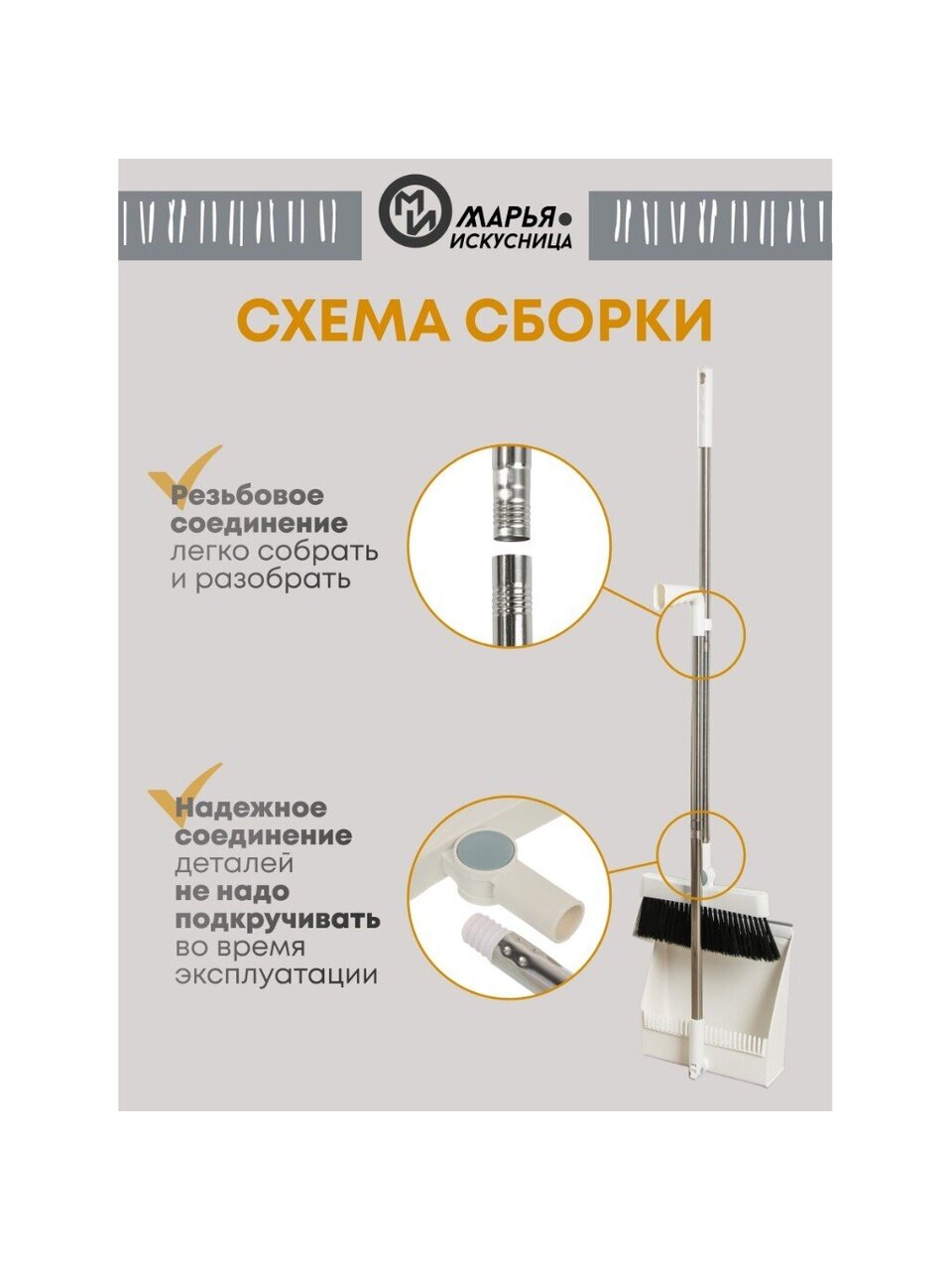 МИ МАРЬЯ ИСКУСНИЦА

СХЕМА СБОРКИ

Резьбовое соединение легко собрать и разобрать

Надежное соединение деталей не надо подкручивать во время эксплуатации