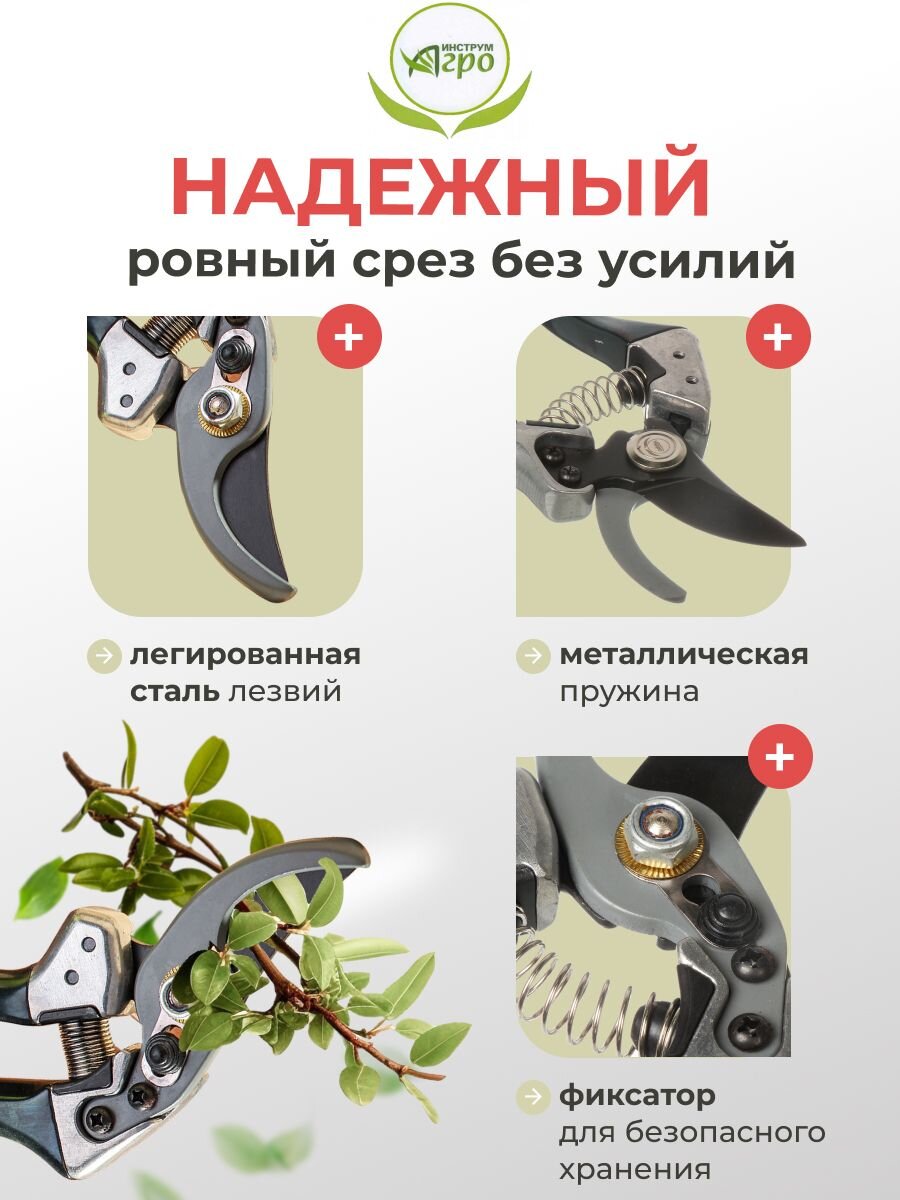 ИНСТРУМ
Агро

НАДЕЖНЫЙ
ровный срез без усилий

+

+

легированная сталь лезвий

металлическая пружина

+

фиксатор для безопасного хранения