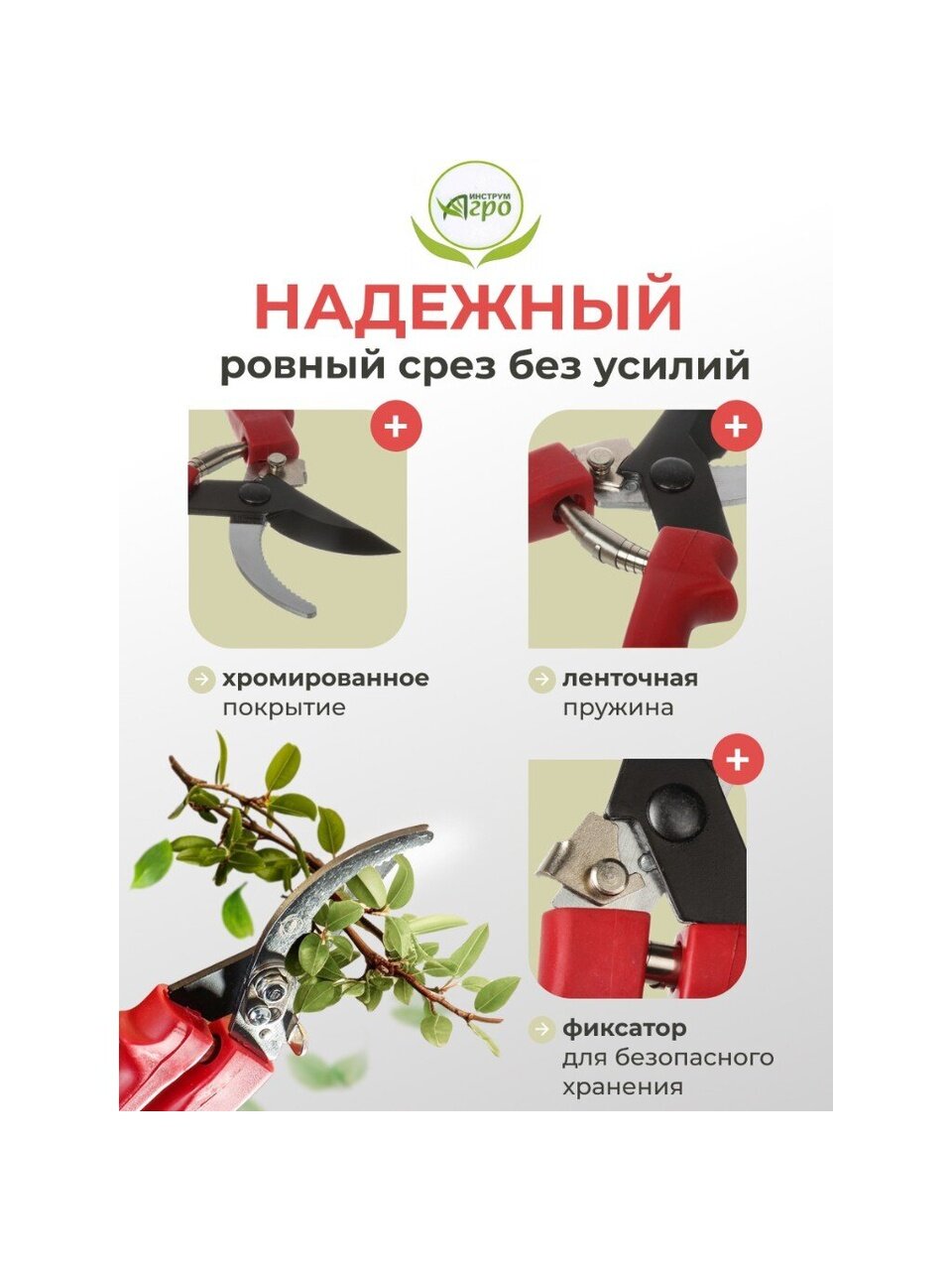 ИНСТРУМ Агро

НАДЕЖНЫЙ
ровный срез без усилий

+

+

хромированное покрытие

ленточная пружина

+

фиксатор для безопасного хранения