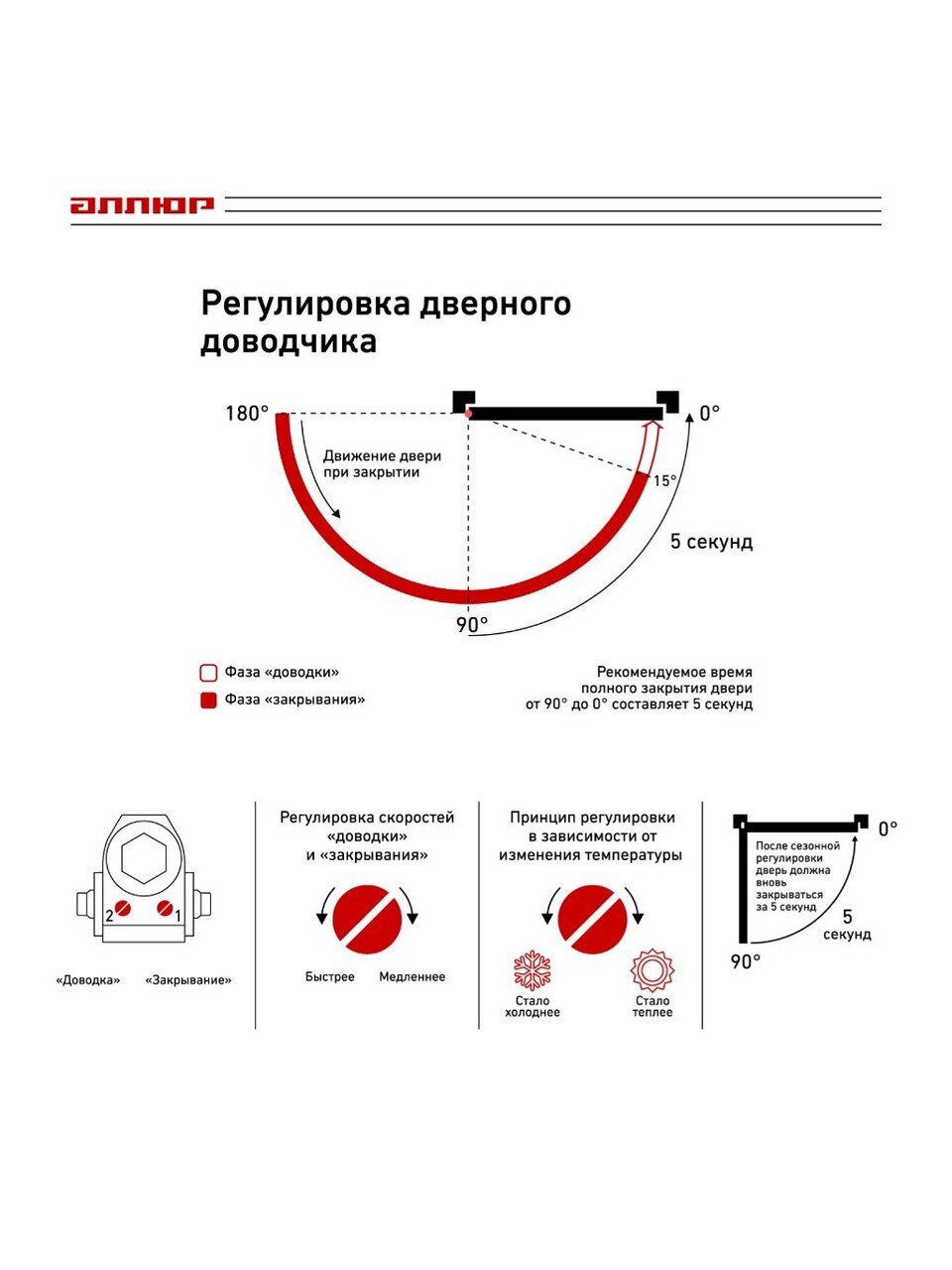 АЛЛЮР

Регулировка дверного доводчика

180°

0°

Движение двери при закрытии

15°

5 секунд

90°

Фаза «доводки»

Фаза «закрывания»

Рекомендуемое время полного закрытия двери от 90° до 0° составляет 5 секунд

2 1

«Доводка» «Закрывание»

Регулировка скоростей «доводки» и «закрывания»

Быстрее Медленнее

Принцип регулировки в зависимости от изменения температуры

Стало холоднее

Стало теплее

0°

После сезонной регулировки дверь должна вновь закрываться за 5 секунд

5 секунд

90°