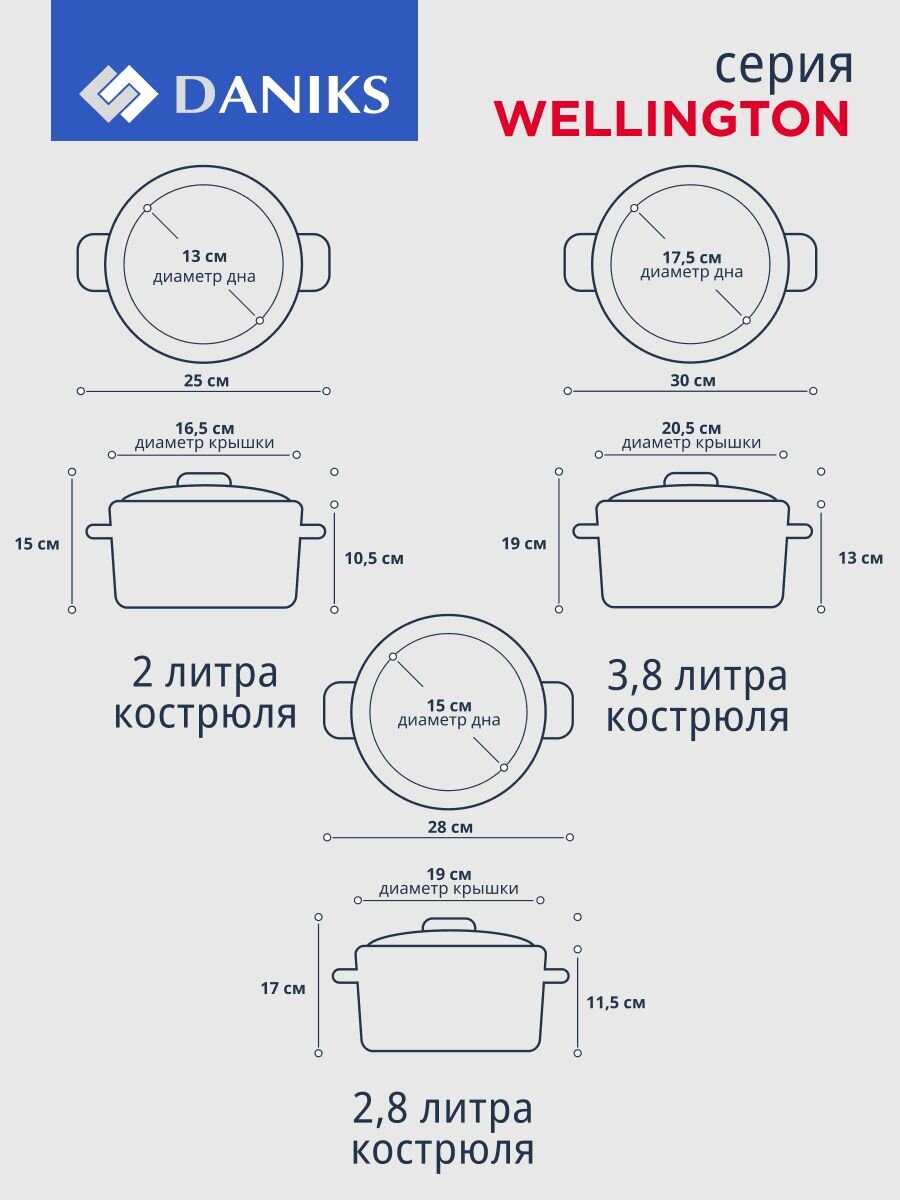 DANIKS

серия
WELLINGTON

13 см
диаметр дна

25 см

16,5 см
диаметр крышки

15 см

10,5 см

2 литра
кострюля

17,5 см
диаметр дна

30 см

20,5 см
диаметр крышки

19 см

13 см

3,8 литра
кострюля

15 см
диаметр дна

28 см

19 см
диаметр крышки

17 см

11,5 см

2,8 литра
кострюля