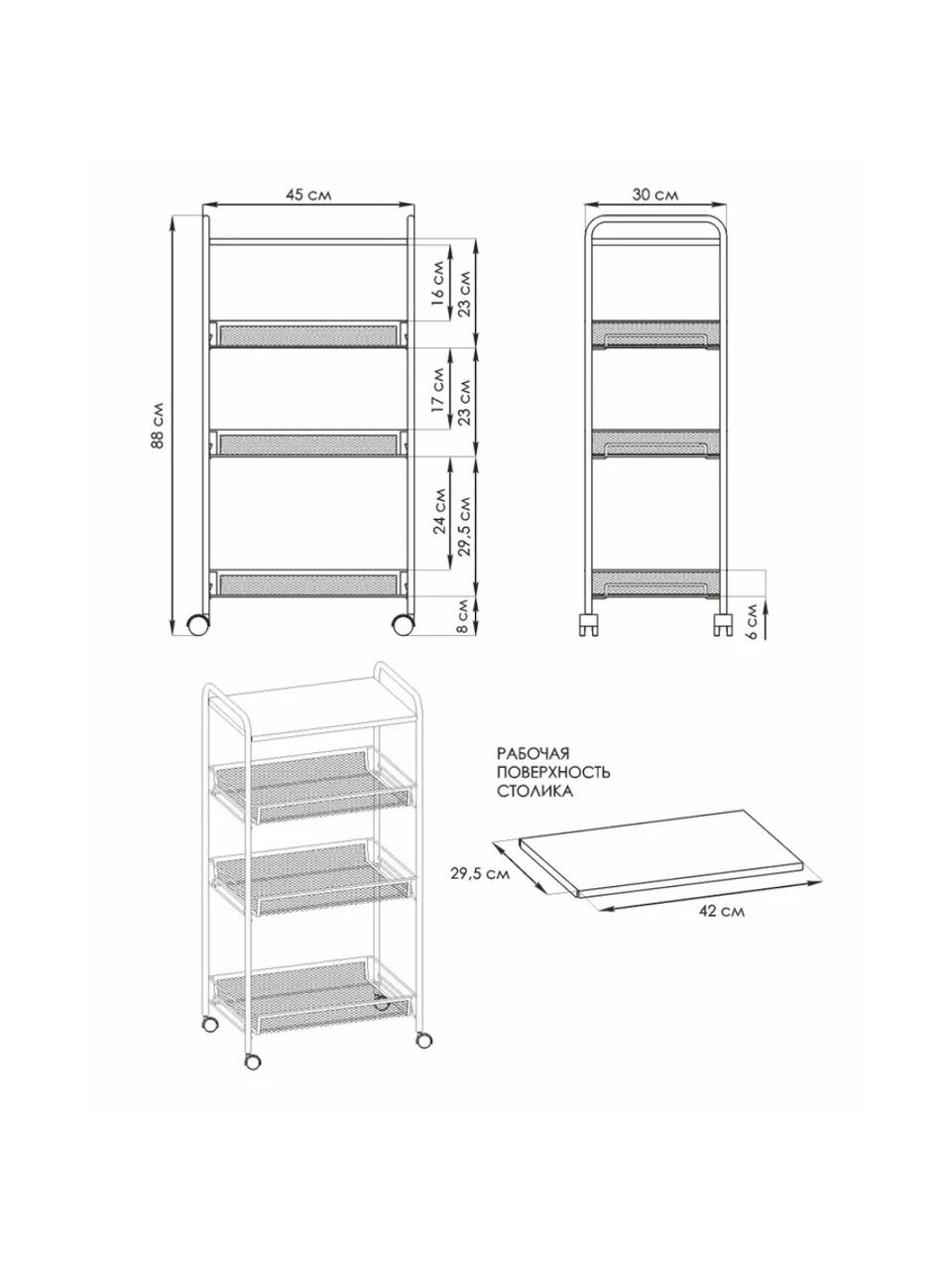 45 см
88 см
16 см
23 см
17 см
23 см
24 см
29,5 см
8 см
30 см
6 см
РАБОЧАЯ ПОВЕРХНОСТЬ СТОЛИКА
29,5 см
42 см