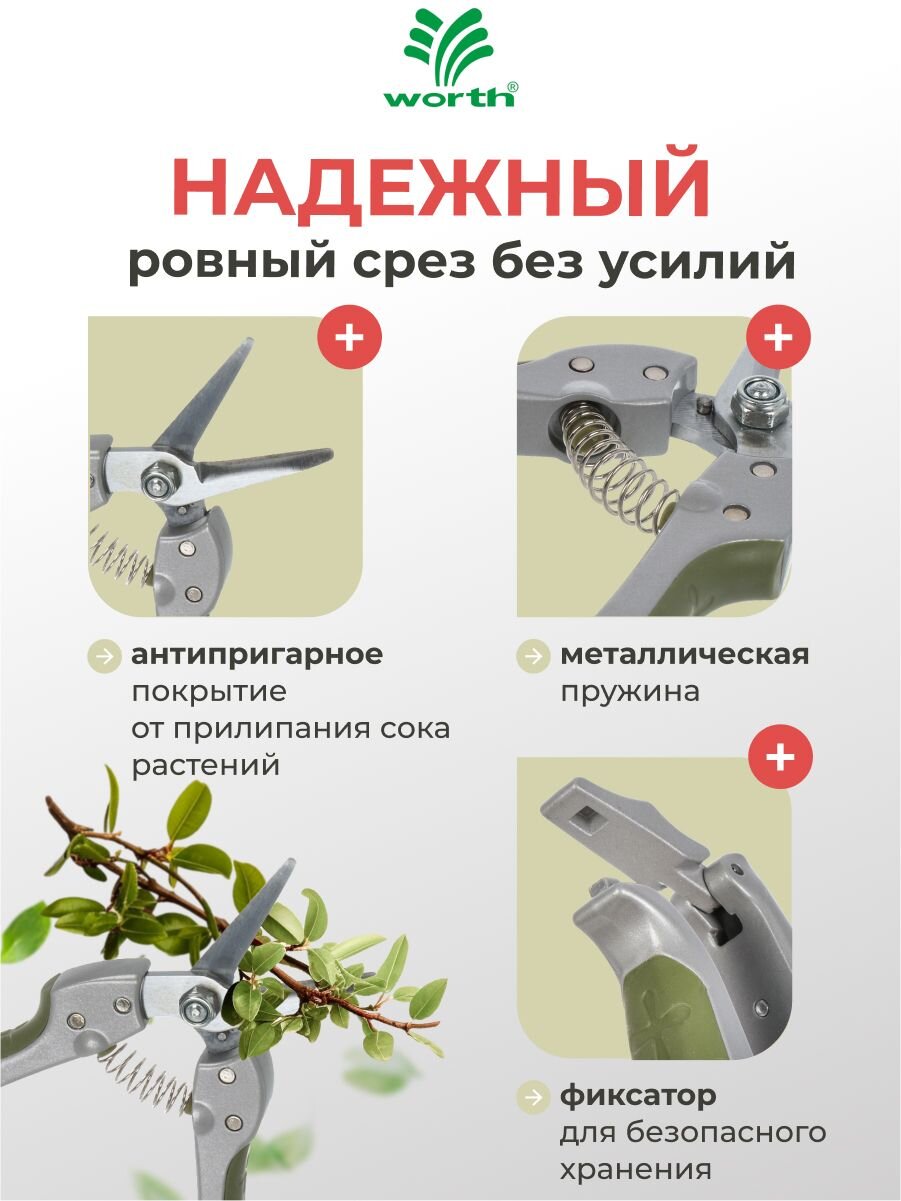 worth®

НАДЕЖНЫЙ

ровный срез без усилий

+

+

антипригарное покрытие от прилипания сока растений

металлическая пружина

+

фиксатор для безопасного хранения